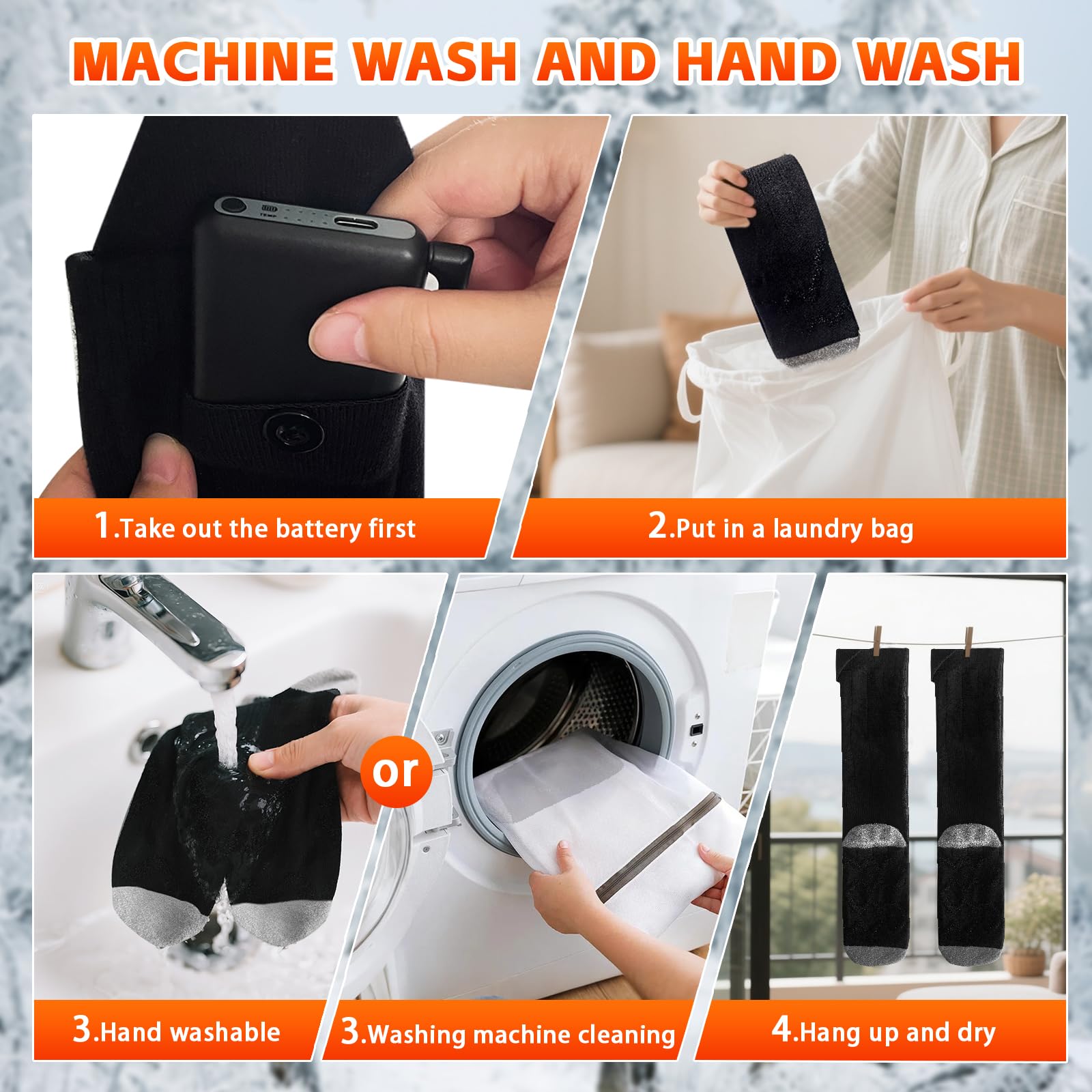 MACHINE WASH AND HAND WASH

TEMP

1.Take out the battery first

2.Put in a laundry bag

or

3.Hand washable

3.Washing machine cleaning

4.Hang up and dry