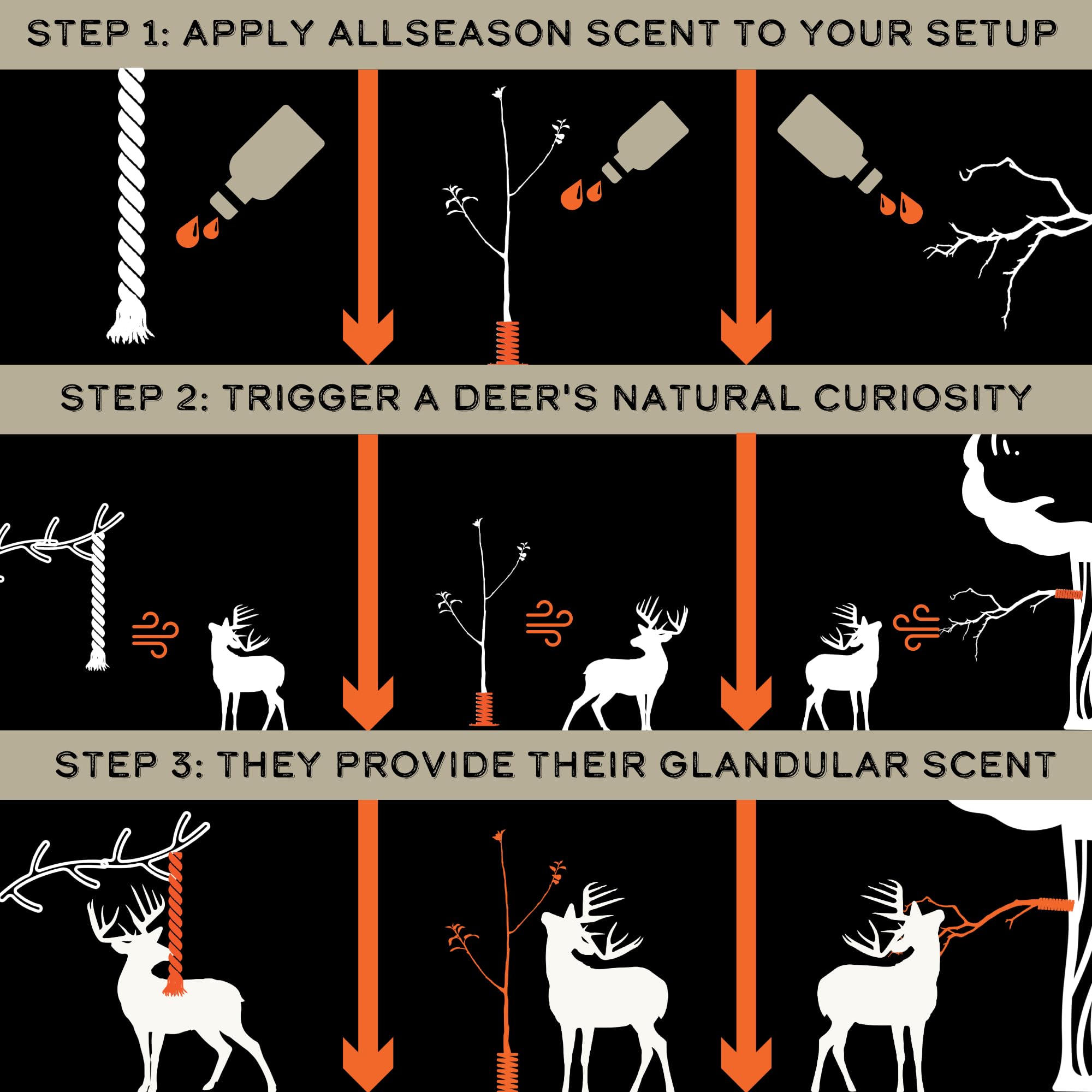 STEP 1: APPLY ALLSEASON SCENT TO YOUR SETUP

STEP 2: TRIGGER A DEER'S NATURAL CURIOSITY

STEP 3: THEY PROVIDE THEIR GLANDULAR SCENT