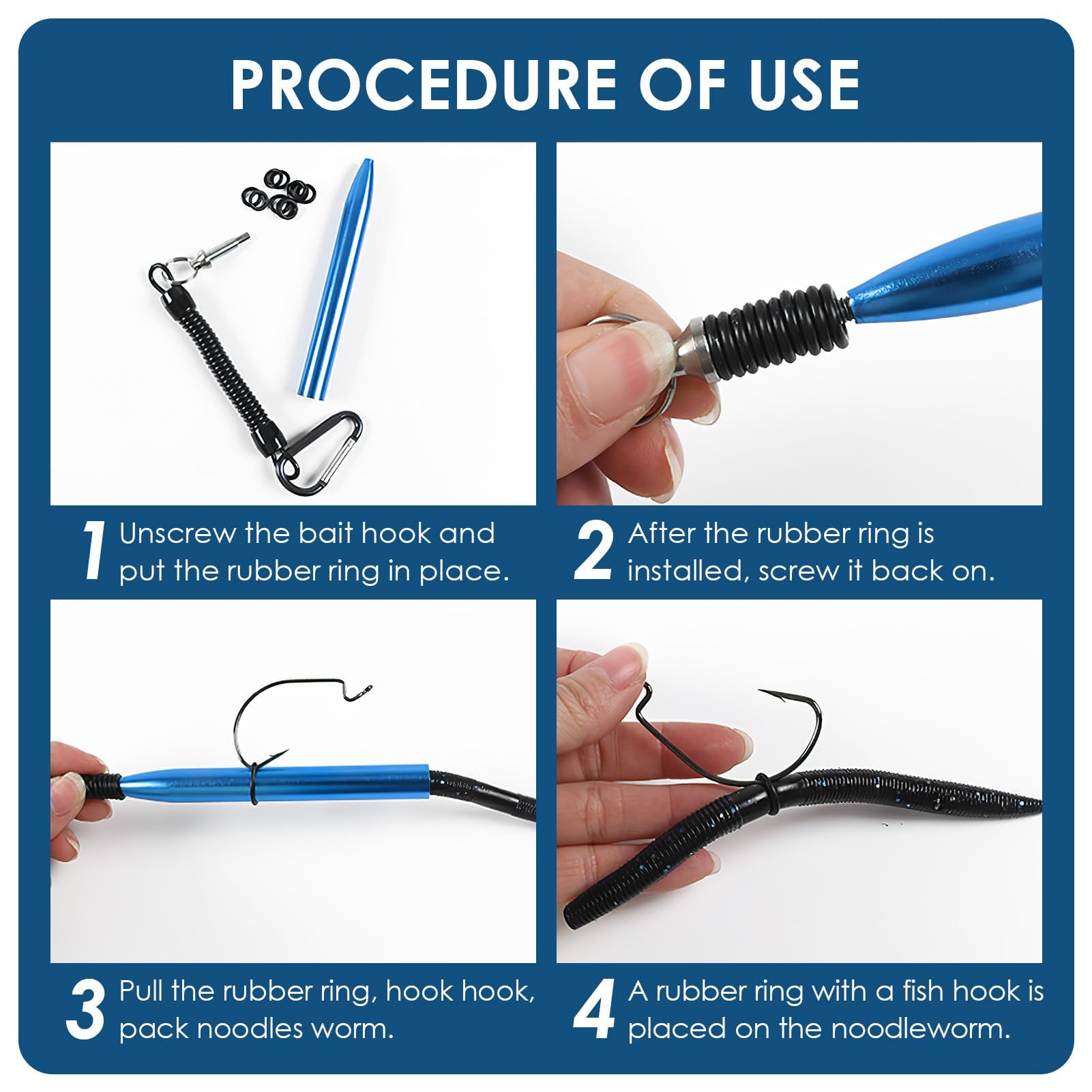 PROCEDURE OF USE

1 Unscrew the bait hook and put the rubber ring in place.

2 After the rubber ring is installed, screw it back on.

3 Pull the rubber ring, hook hook, pack noodles worm.

4 A rubber ring with a fish hook is placed on the noodleworm.