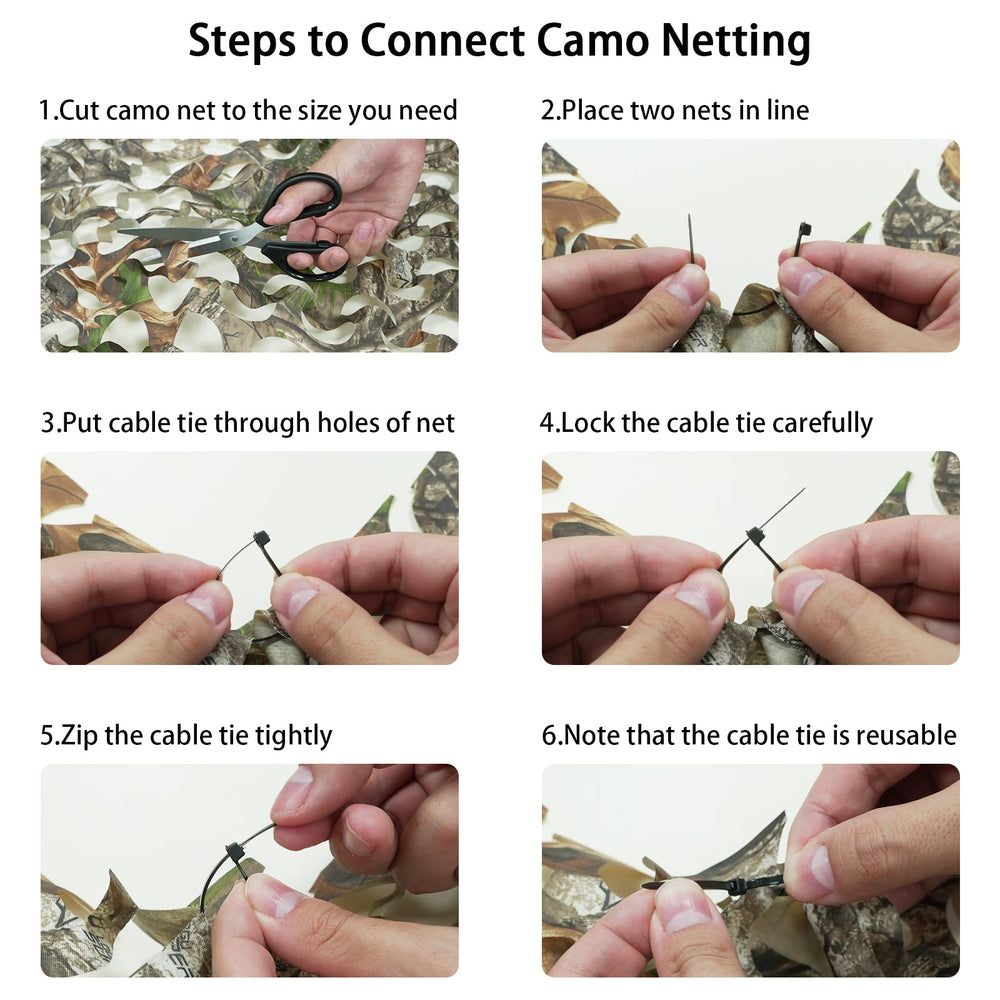 Steps to Connect Camo Netting

1.Cut camo net to the size you need

2.Place two nets in line

3.Put cable tie through holes of net

4.Lock the cable tie carefully

5.Zip the cable tie tightly

6.Note that the cable tie is reusable