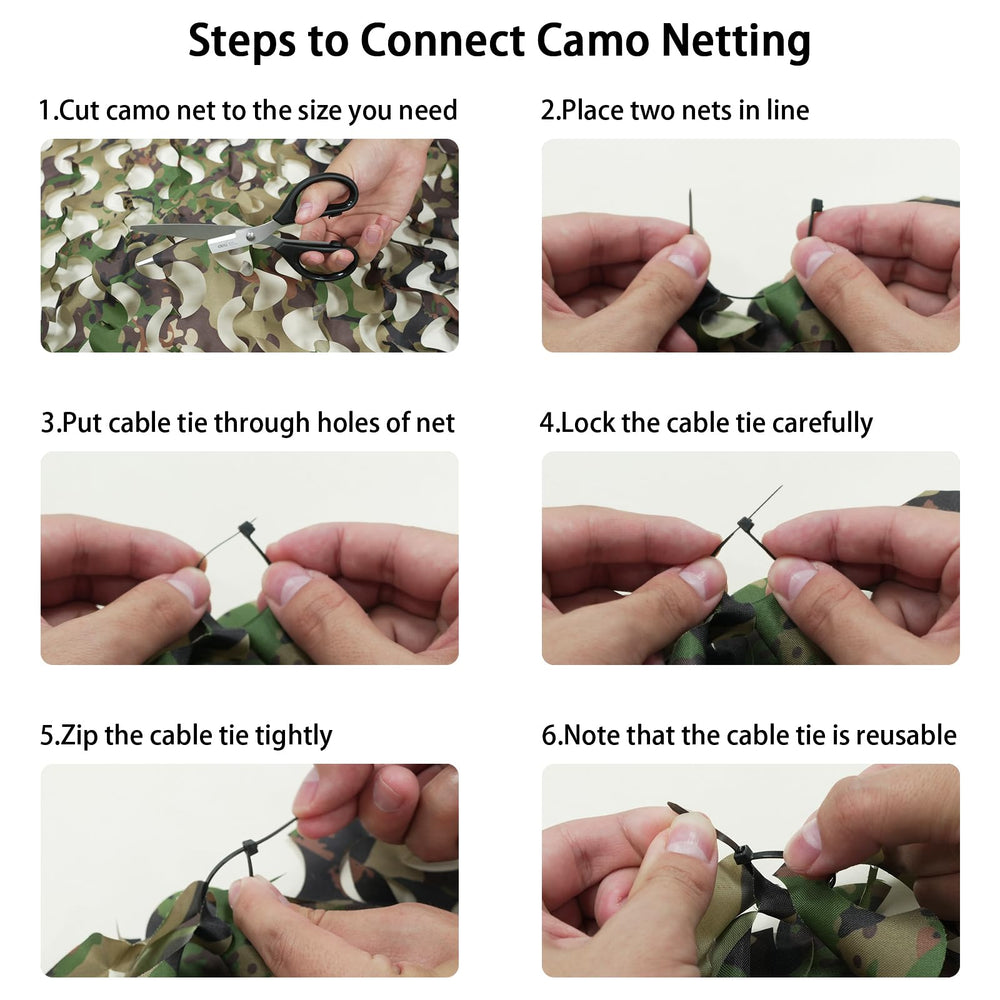 Steps to Connect Camo Netting

1.Cut camo net to the size you need

2.Place two nets in line

3.Put cable tie through holes of net

4.Lock the cable tie carefully

5.Zip the cable tie tightly

6.Note that the cable tie is reusable