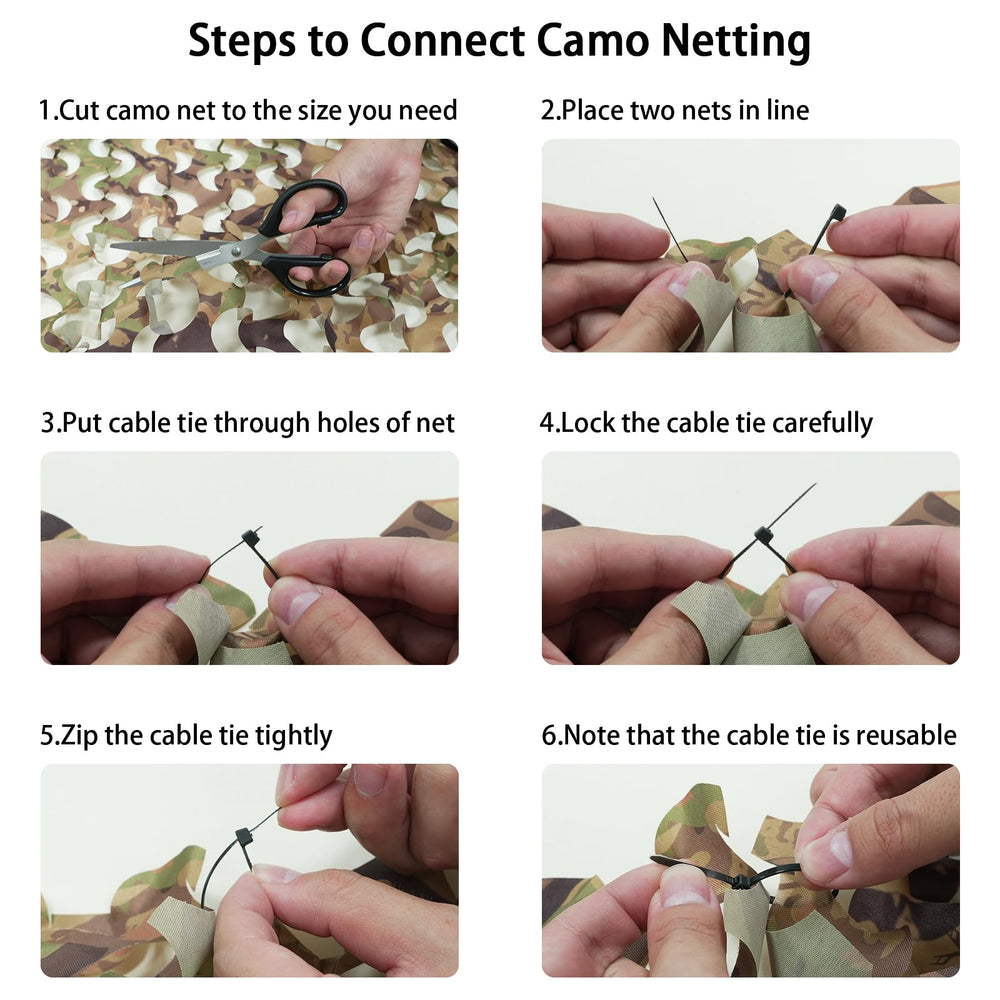 Steps to Connect Camo Netting

1.Cut camo net to the size you need

2.Place two nets in line

3.Put cable tie through holes of net

4.Lock the cable tie carefully

5.Zip the cable tie tightly

6.Note that the cable tie is reusable