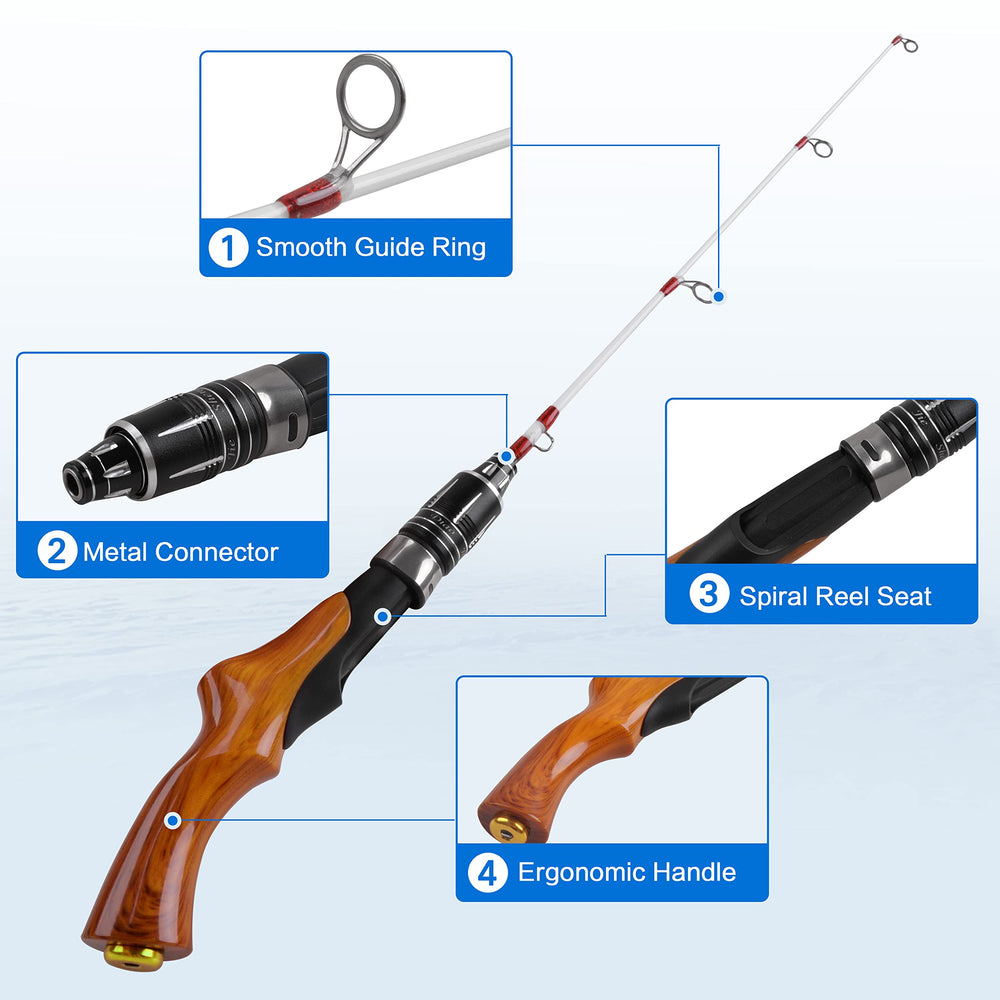 1 Smooth Guide Ring

2 Metal Connector

3 Spiral Reel Seat

4 Ergonomic Handle