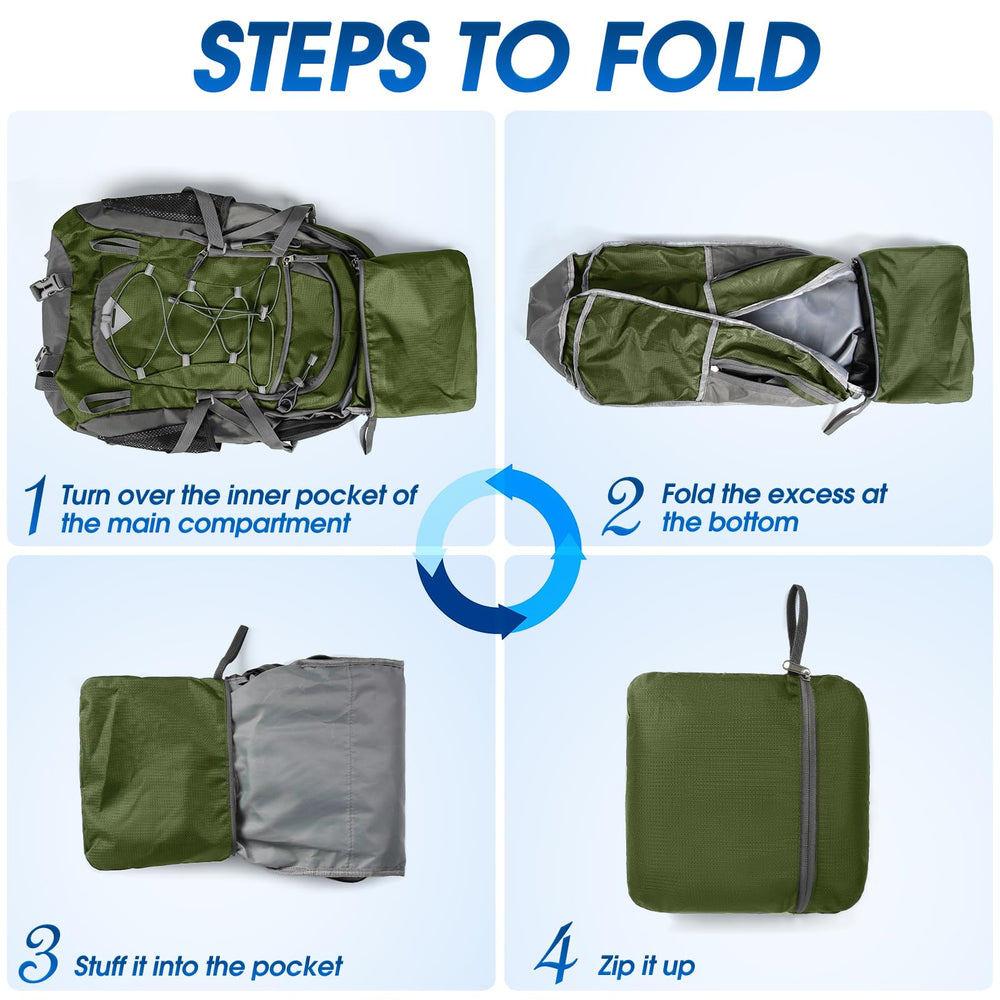 STEPS TO FOLD

1 Turn over the inner pocket of the main compartment

2 Fold the excess at the bottom

3 Stuff it into the pocket

4 Zip it up