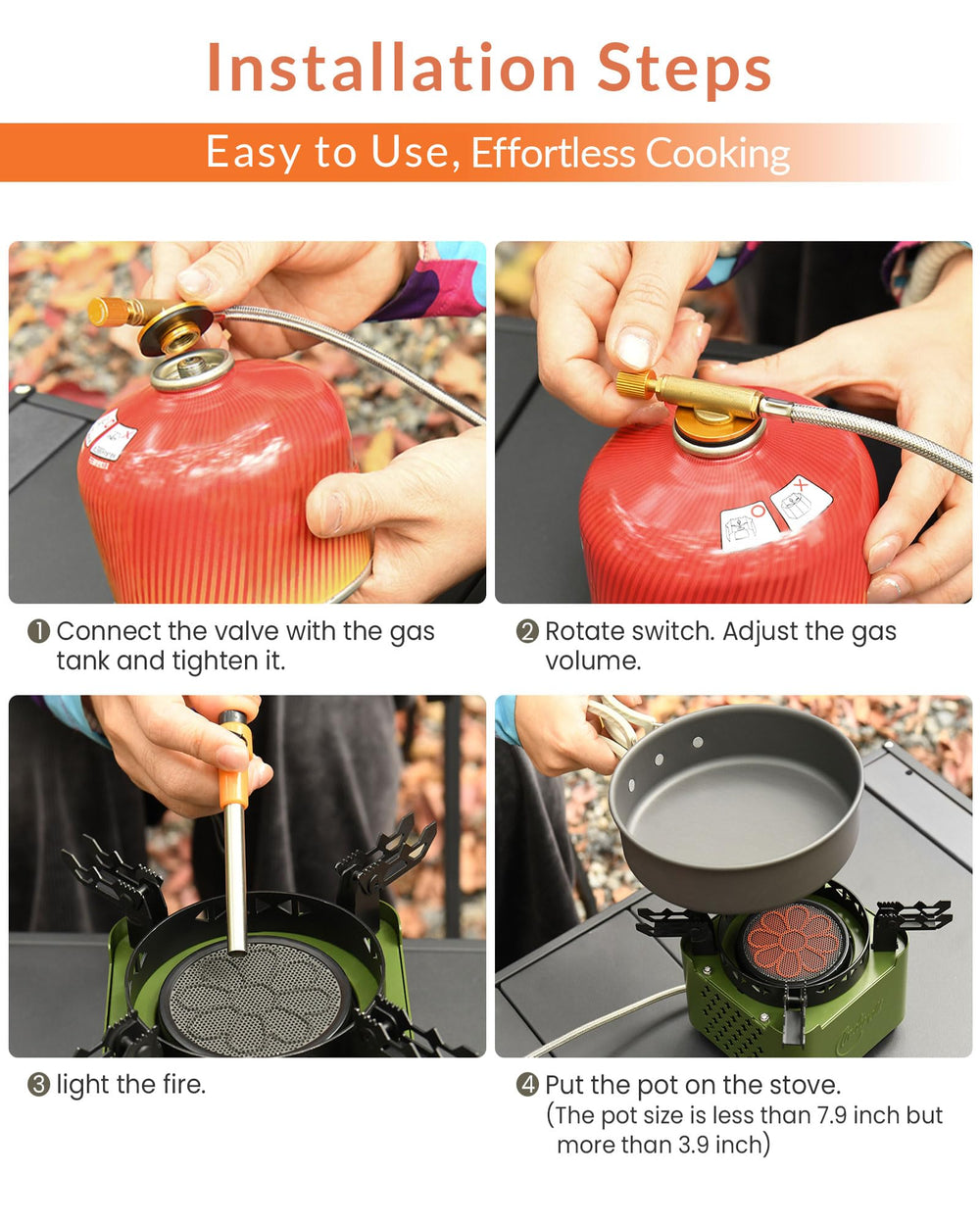 Installation Steps

Easy to Use, Effortless Cooking

❶ Connect the valve with the gas tank and tighten it.

❷ Rotate switch. Adjust the gas volume.

❸ light the fire.

❹ Put the pot on the stove. (The pot size is less than 7.9 inch but more than 3.9 inch)