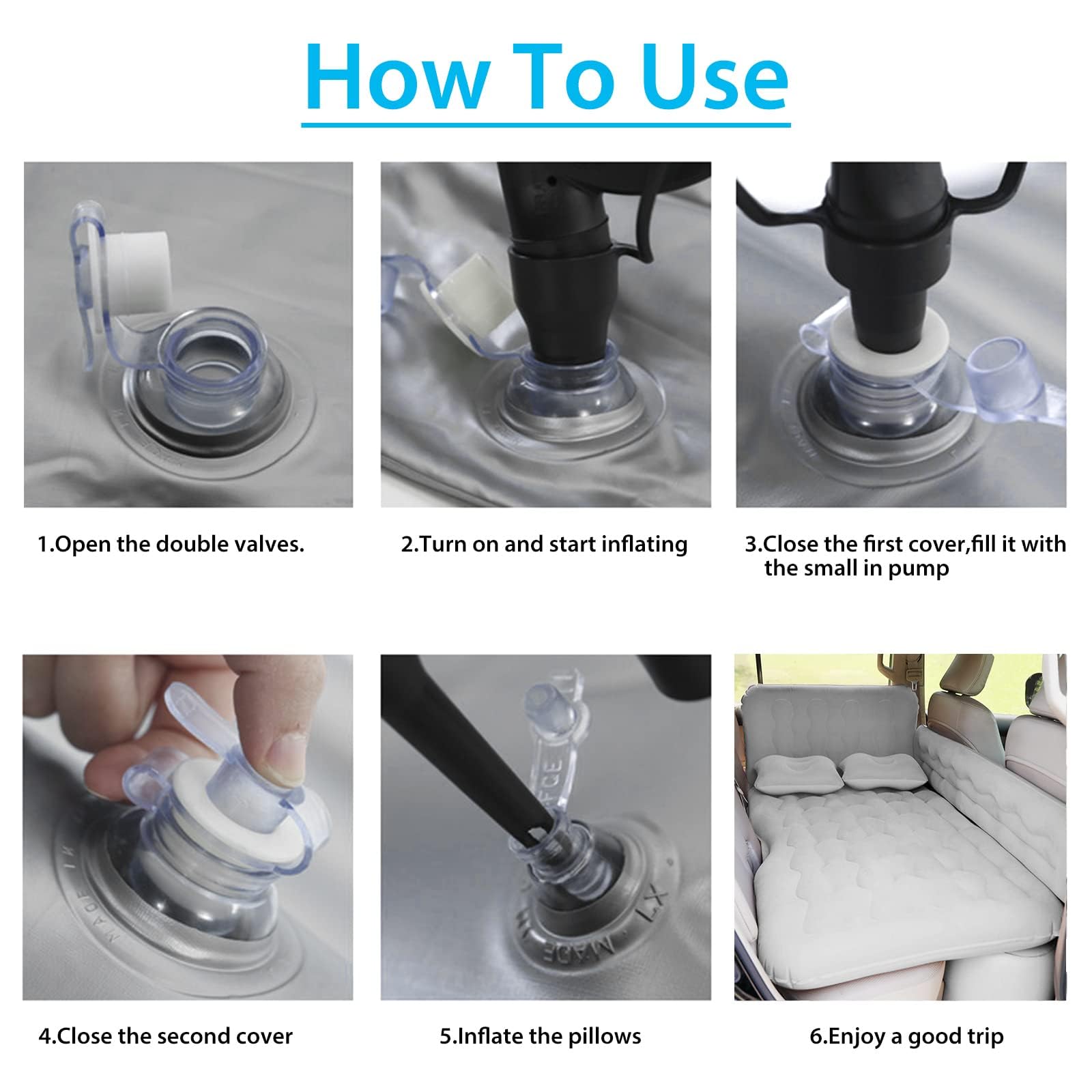 How To Use

1.Open the double valves.

2.Turn on and start inflating

3.Close the first cover,fill it with the small in pump

4.Close the second cover

5.Inflate the pillows

6.Enjoy a good trip