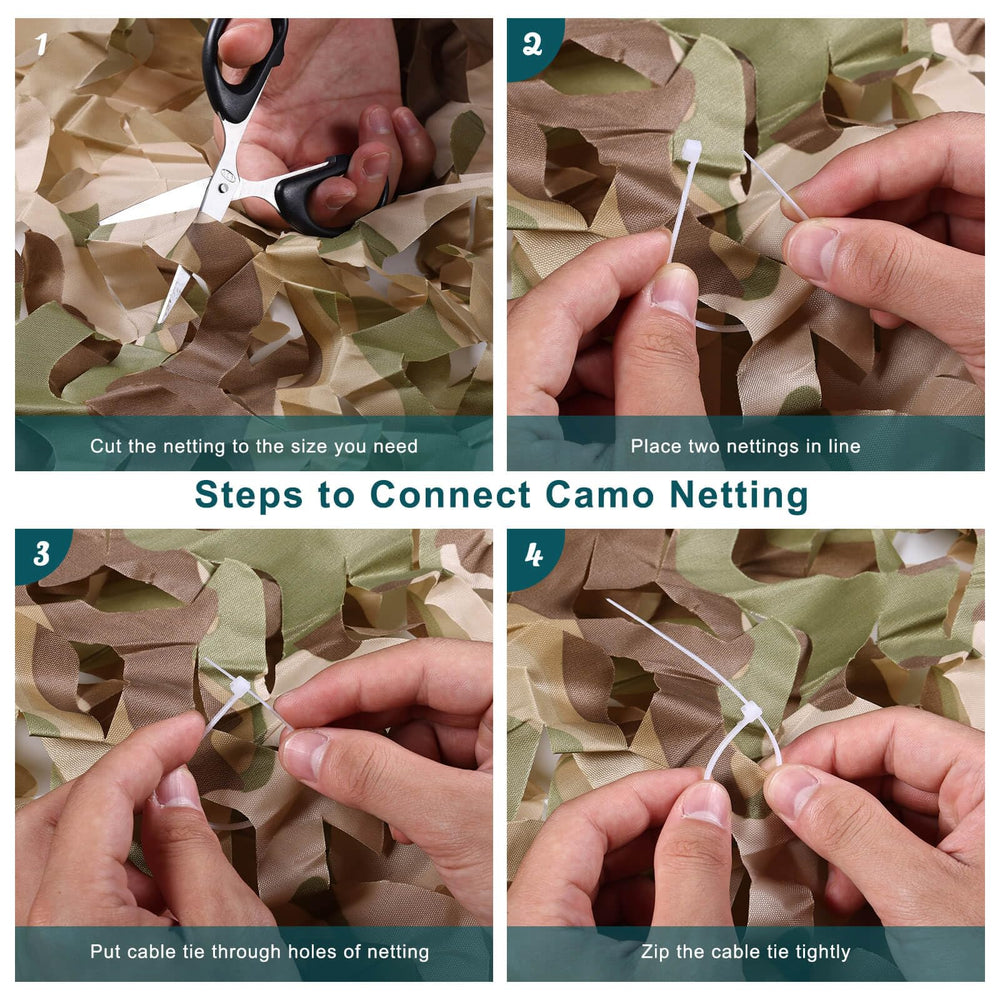 1

Cut the netting to the size you need

2

Place two nettings in line

Steps to Connect Camo Netting

3

Put cable tie through holes of netting

4

Zip the cable tie tightly