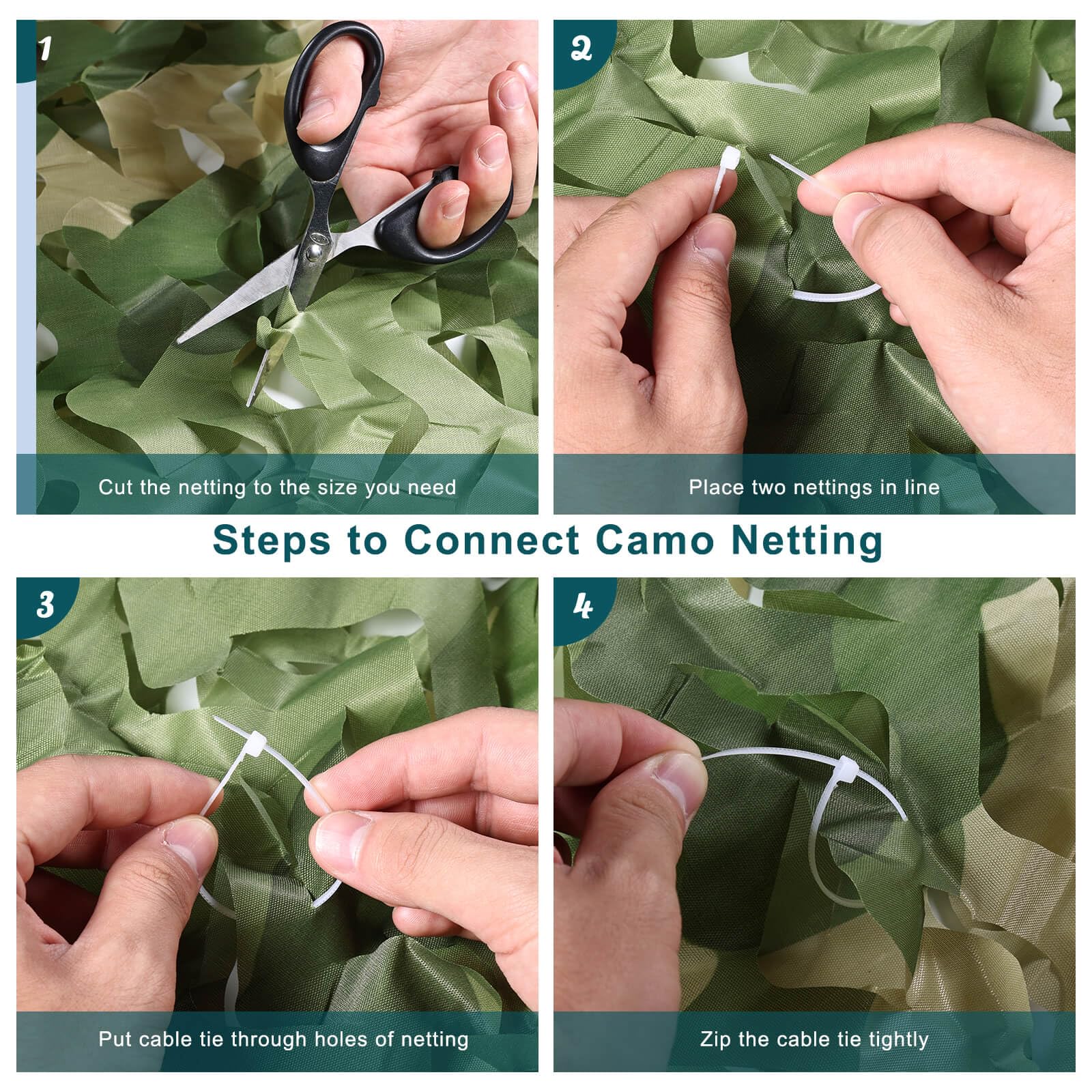 1

Cut the netting to the size you need

2

Place two nettings in line

Steps to Connect Camo Netting

3

Put cable tie through holes of netting

4

Zip the cable tie tightly