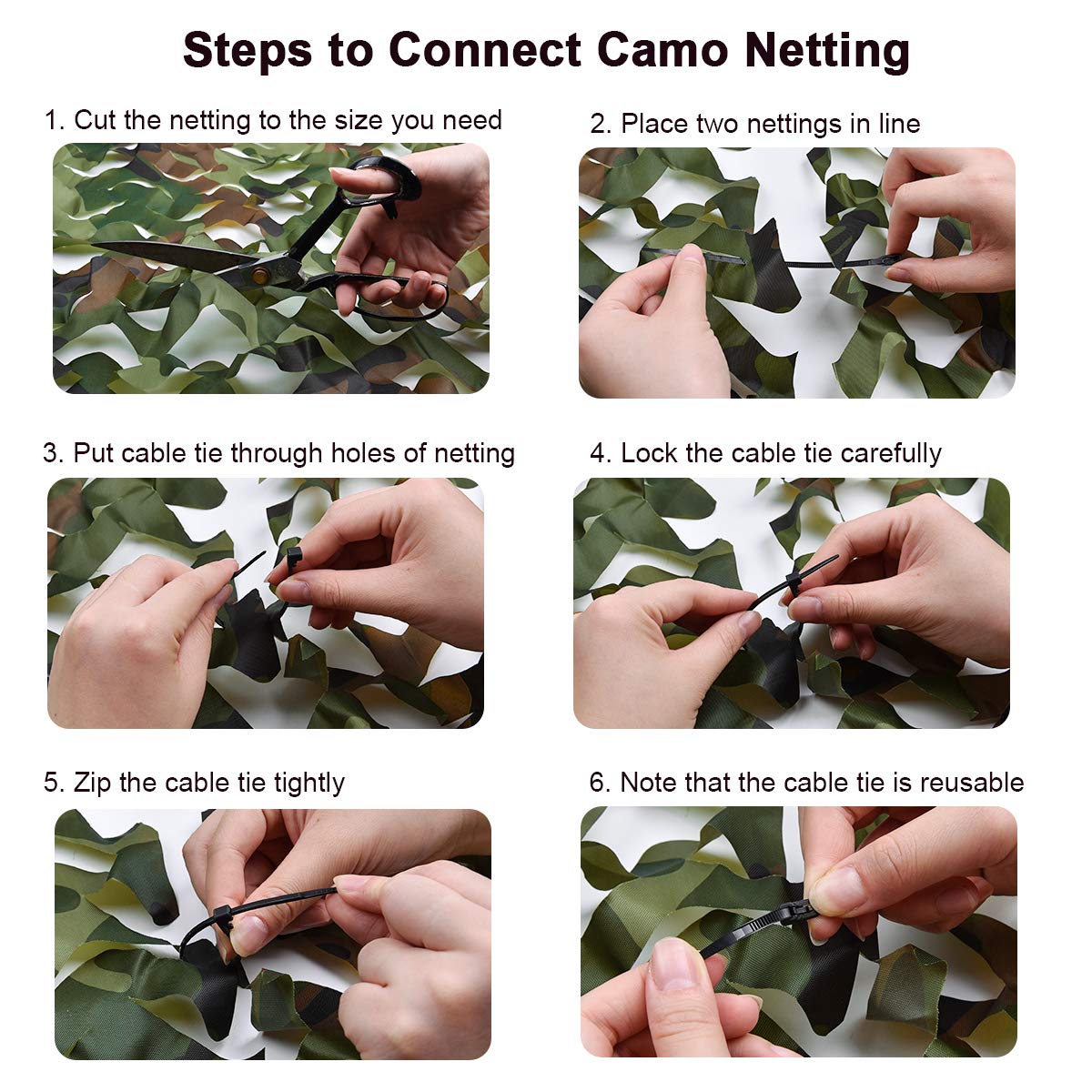 Steps to Connect Camo Netting

1. Cut the netting to the size you need

2. Place two nettings in line

3. Put cable tie through holes of netting

4. Lock the cable tie carefully

5. Zip the cable tie tightly

6. Note that the cable tie is reusable