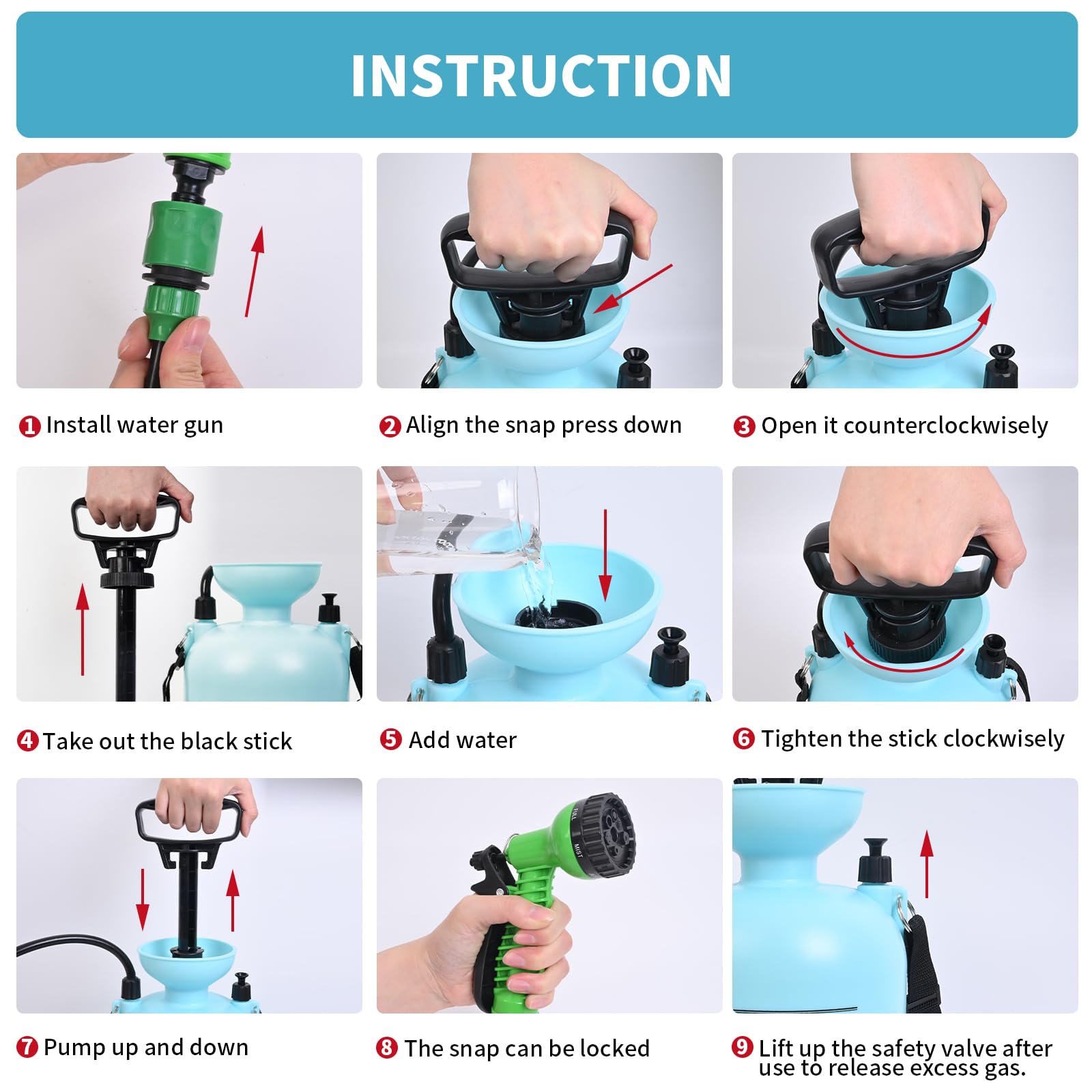 INSTRUCTION

1 Install water gun

2 Align the snap press down

3 Open it counterclockwisely

4 Take out the black stick

5 Add water

6 Tighten the stick clockwisely

FULL
MIST

7 Pump up and down

8 The snap can be locked

9 Lift up the safety valve after use to release excess gas.