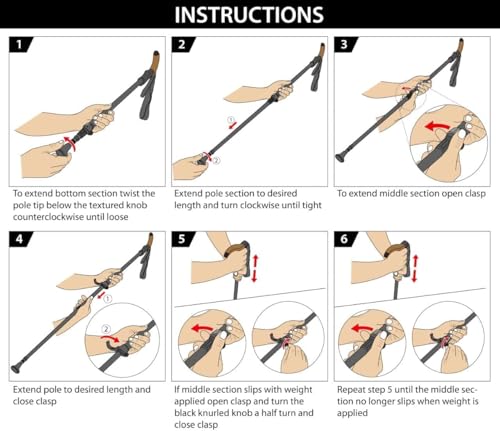 INSTRUCTIONS

1

To extend bottom section twist the pole tip below the textured knob counterclockwise until loose

2

①
②

Extend pole section to desired length and turn clockwise until tight

3

To extend middle section open clasp

4

①
②

Extend pole to desired length and close clasp

5

If middle section slips with weight applied open clasp and turn the black knurled knob a half turn and close clasp

6

Repeat step 5 until the middle section no longer slips when weight is applied