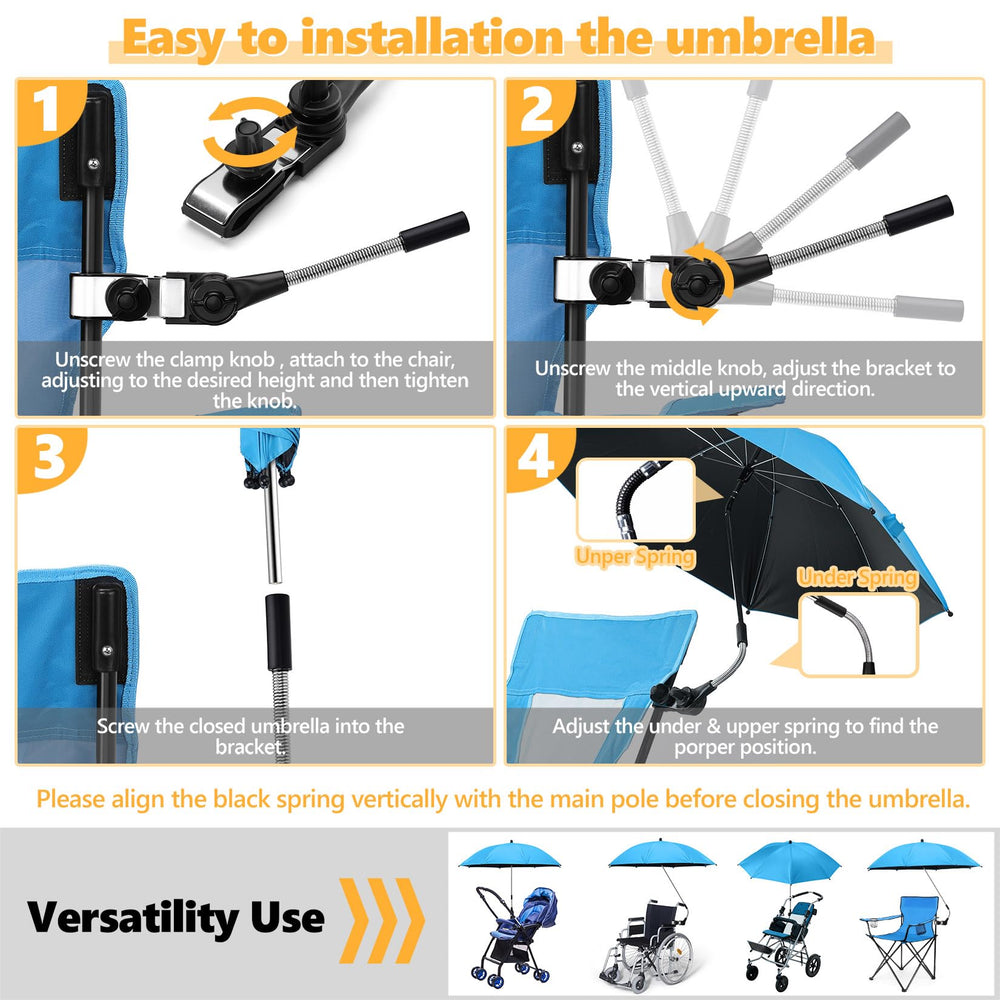 Easy to installation the umbrella

1

Unscrew the clamp knob , attach to the chair, adjusting to the desired height and then tighten the knob.

2

Unscrew the middle knob, adjust the bracket to the vertical upward direction.

3

Screw the closed umbrella into the bracket.

4

Unper Spring

Under Spring

Adjust the under & upper spring to find the porper position.

Please align the black spring vertically with the main pole before closing the umbrella.

Versatility Use