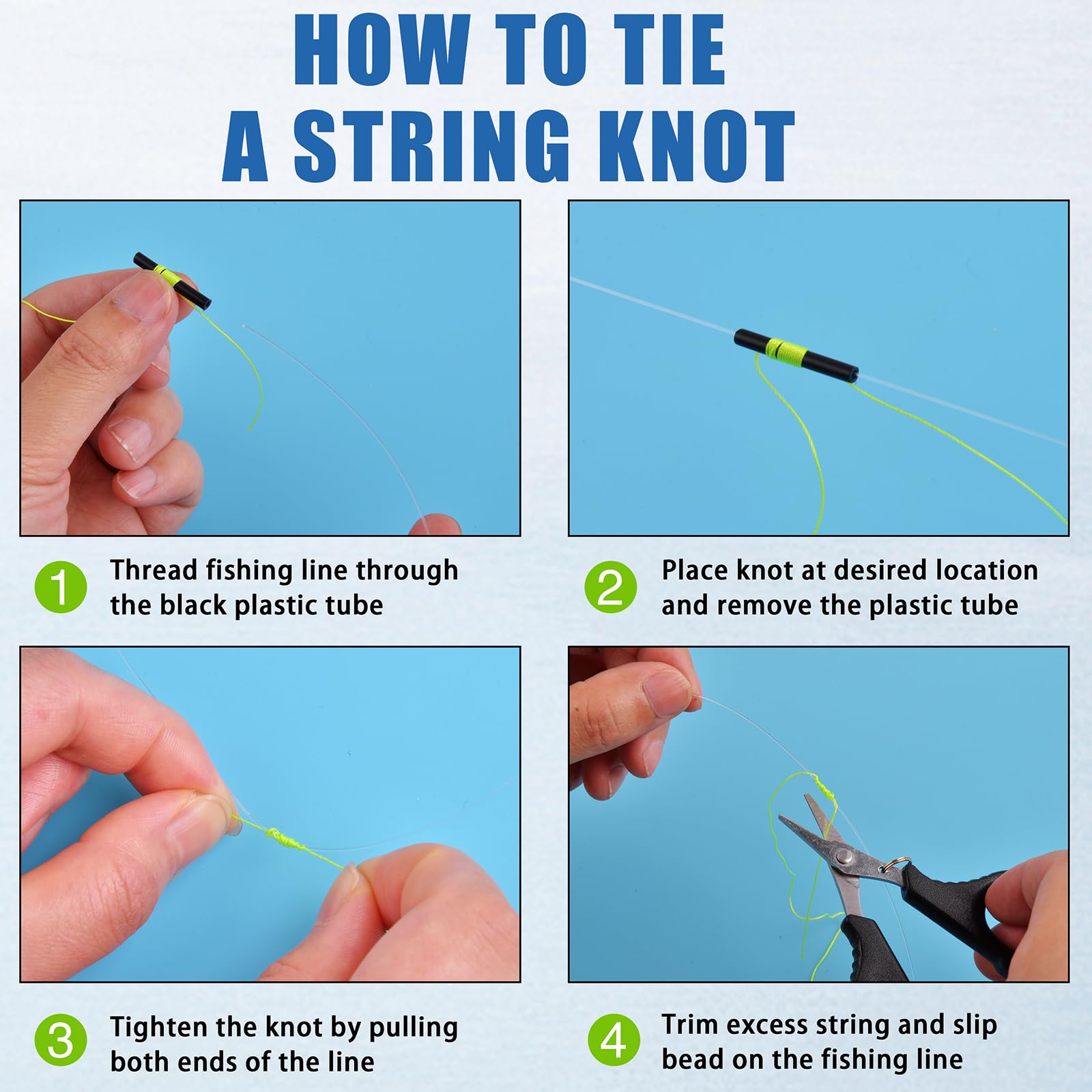 HOW TO TIE
A STRING KNOT

1 Thread fishing line through the black plastic tube

2 Place knot at desired location and remove the plastic tube

3 Tighten the knot by pulling both ends of the line

4 Trim excess string and slip bead on the fishing line