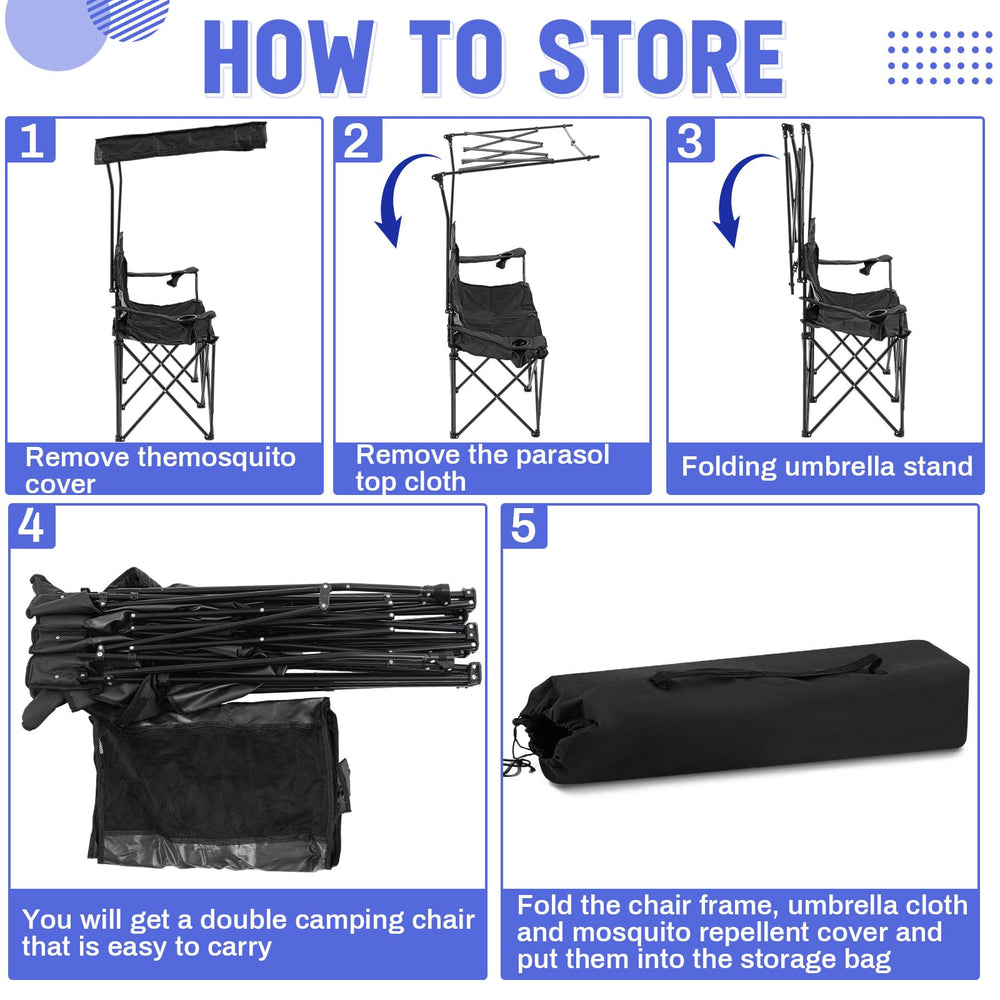 HOW TO STORE

1

Remove themosquito cover

2

Remove the parasol top cloth

3

Folding umbrella stand

4

You will get a double camping chair that is easy to carry

5

Fold the chair frame, umbrella cloth and mosquito repellent cover and put them into the storage bag