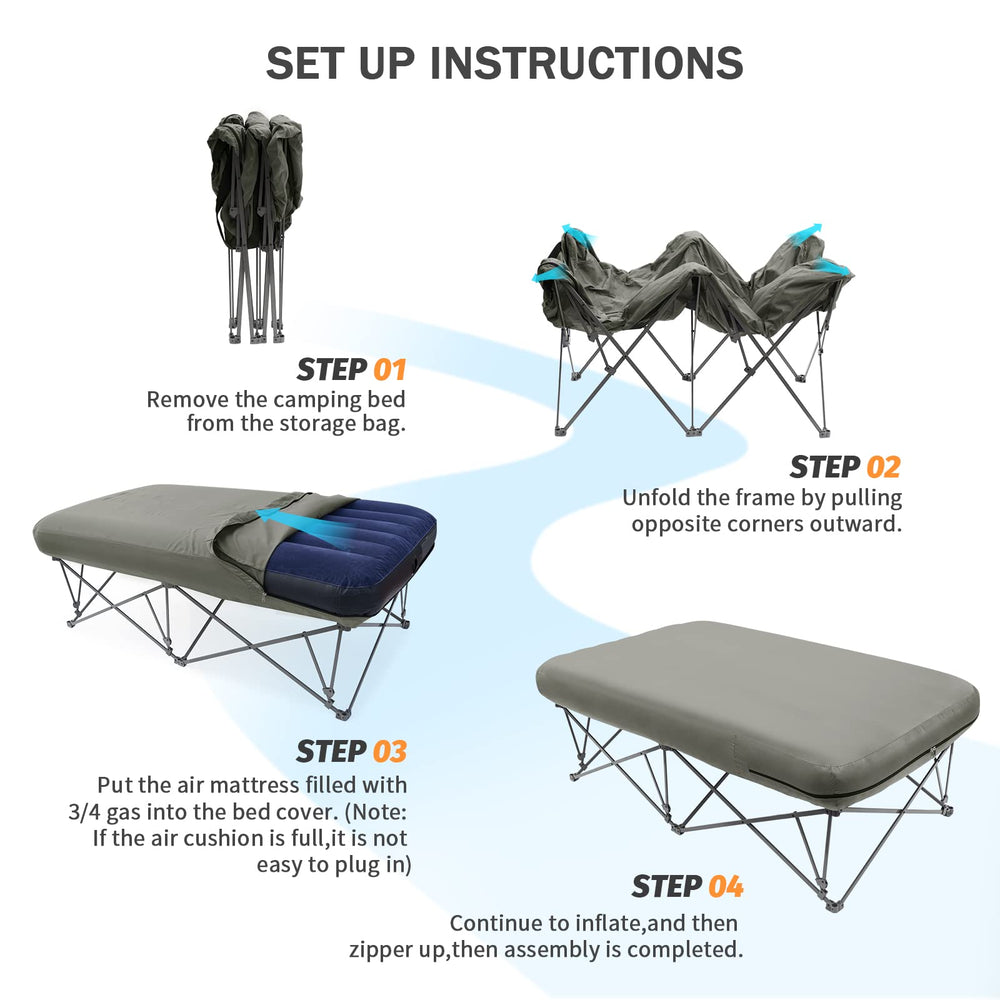 SET UP INSTRUCTIONS

STEP 01
Remove the camping bed from the storage bag.

STEP 02
Unfold the frame by pulling opposite corners outward.

STEP 03
Put the air mattress filled with 3/4 gas into the bed cover. (Note: If the air cushion is full,it is not easy to plug in)

STEP 04
Continue to inflate,and then zipper up,then assembly is completed.