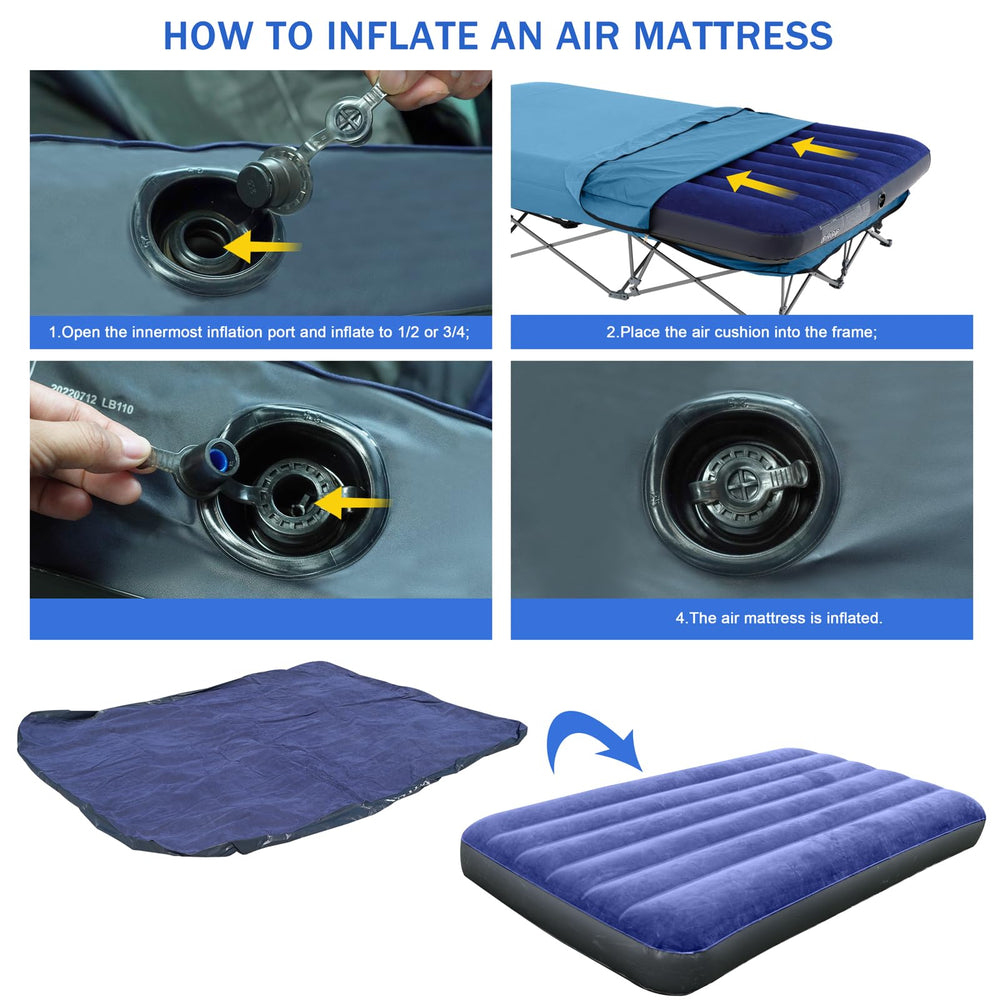 HOW TO INFLATE AN AIR MATTRESS

1.Open the innermost inflation port and inflate to 1/2 or 3/4;

2.Place the air cushion into the frame;

20220712 LB110

4.The air mattress is inflated.