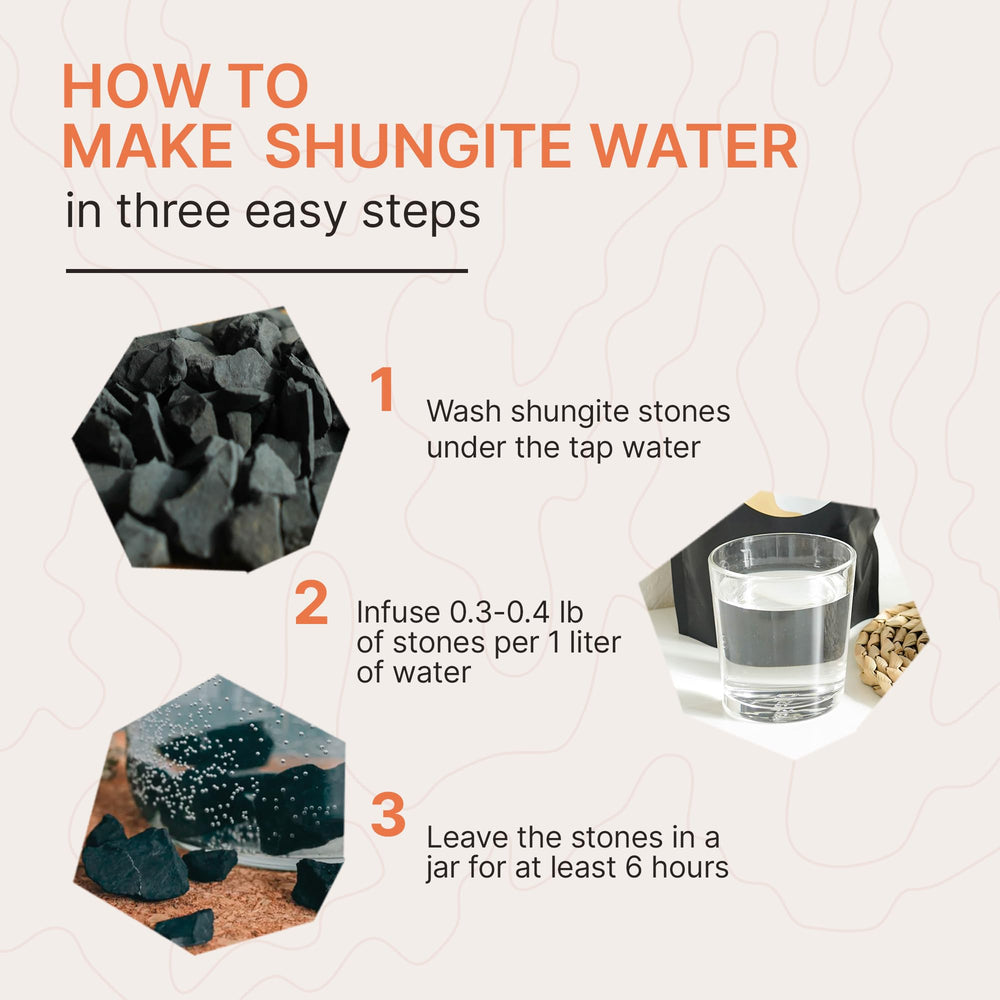 HOW TO
MAKE SHUNGITE WATER
in three easy steps

1 Wash shungite stones under the tap water

2 Infuse 0.3-0.4 lb of stones per 1 liter of water

3 Leave the stones in a jar for at least 6 hours