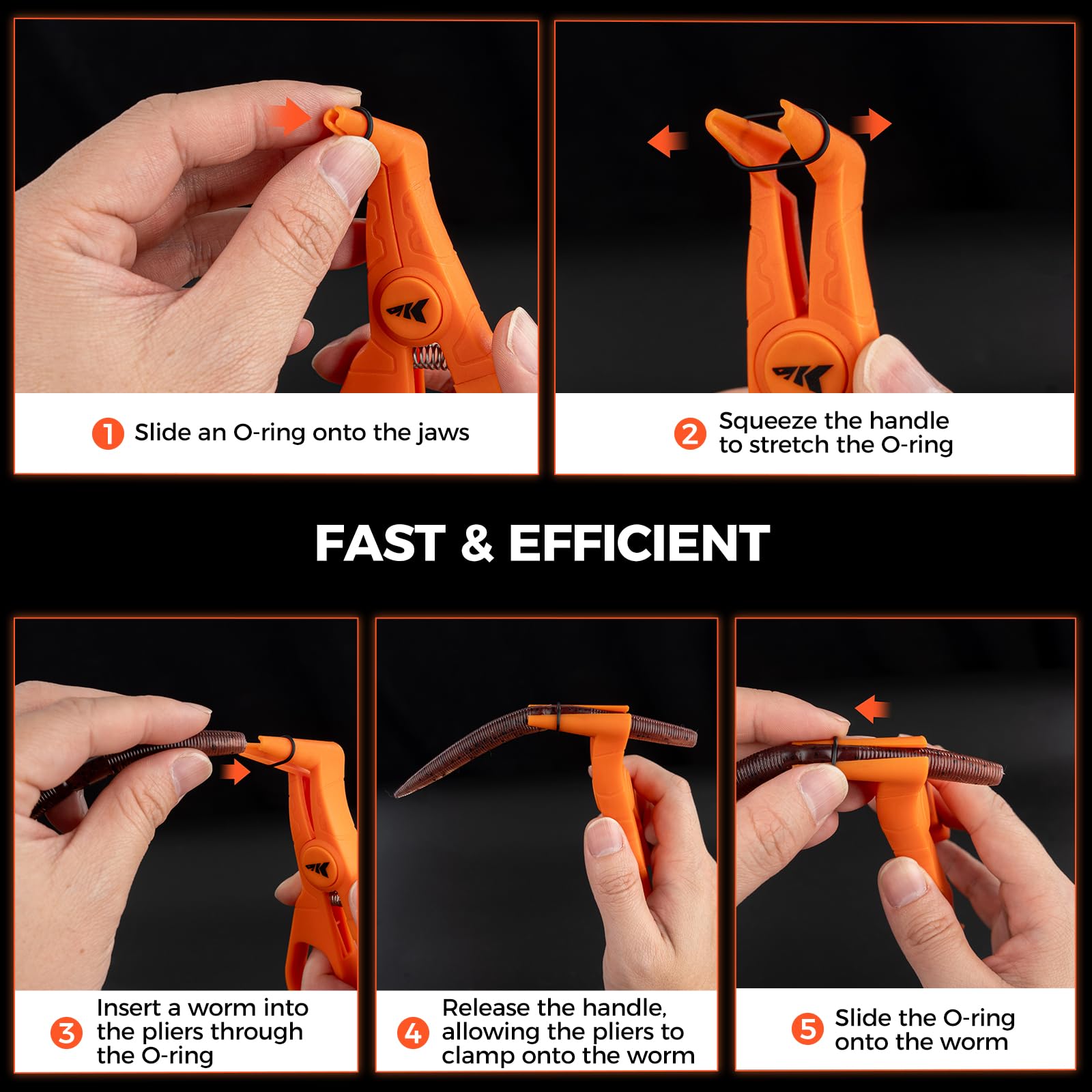 1 Slide an O-ring onto the jaws

2 Squeeze the handle to stretch the O-ring

FAST & EFFICIENT

3 Insert a worm into the pliers through the O-ring

4 Release the handle, allowing the pliers to clamp onto the worm

5 Slide the O-ring onto the worm