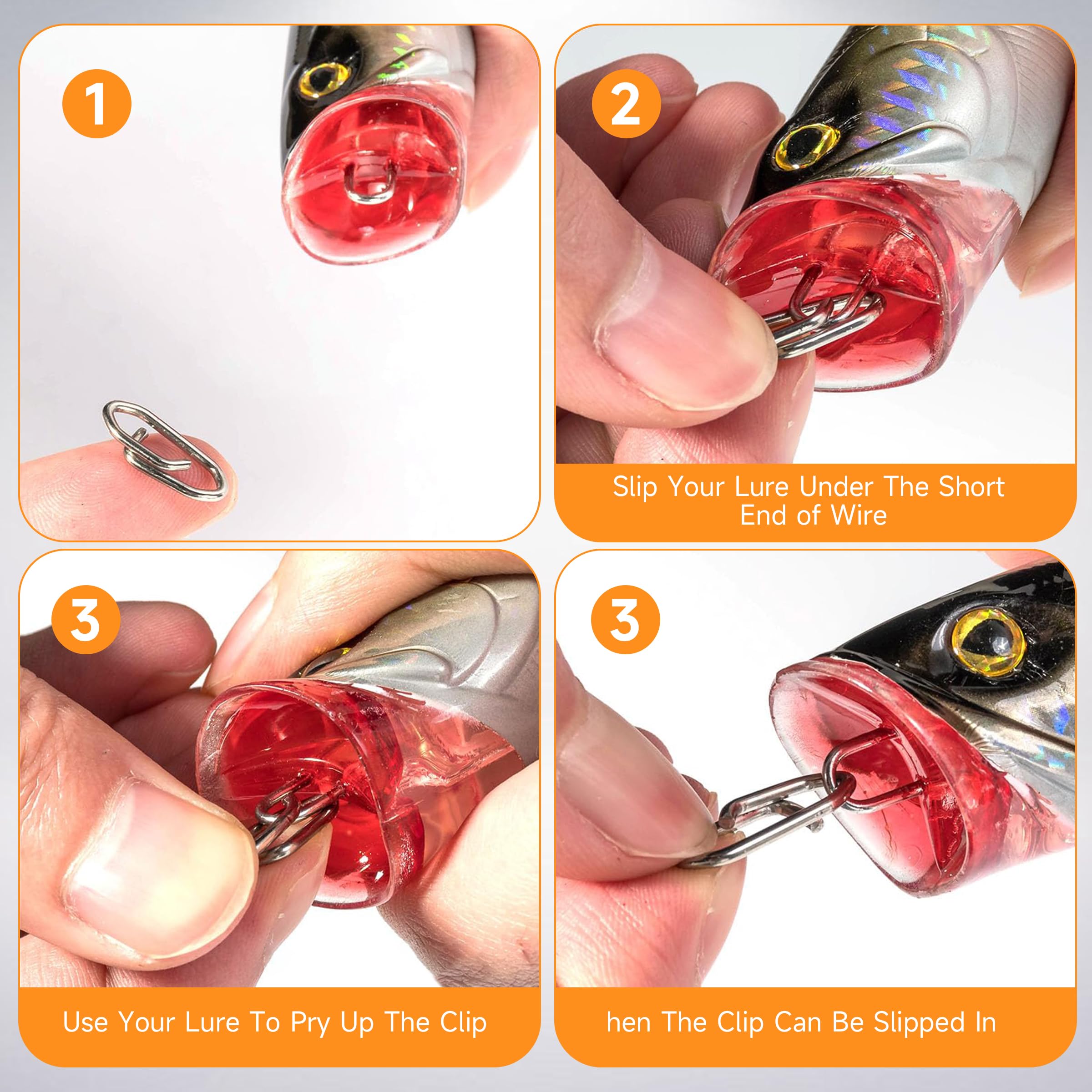 1

2

Slip Your Lure Under The Short End of Wire

3

Use Your Lure To Pry Up The Clip

3

hen The Clip Can Be Slipped In