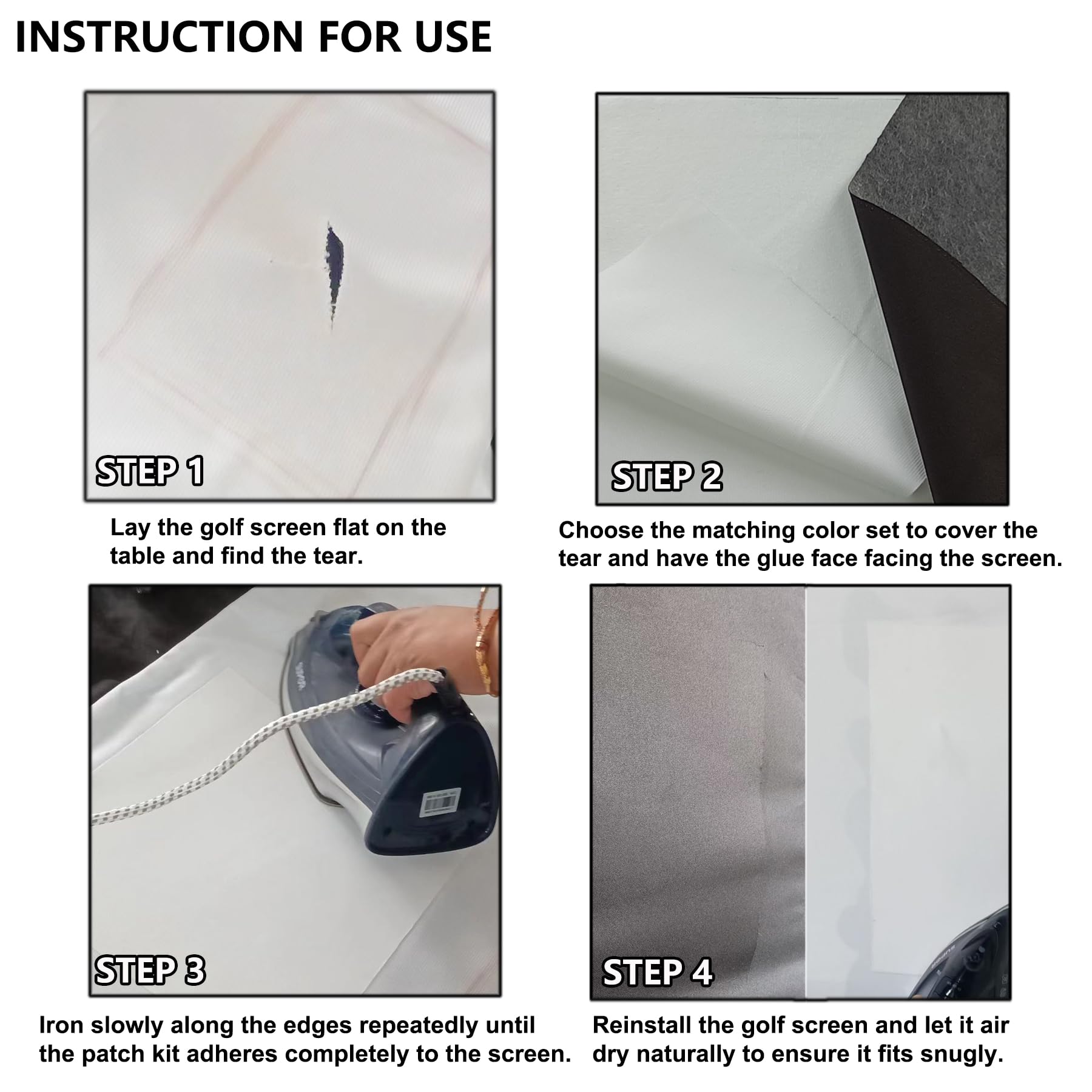 INSTRUCTION FOR USE

STEP 1

Lay the golf screen flat on the table and find the tear.

STEP 2

Choose the matching color set to cover the tear and have the glue face facing the screen.

STEP 3

Iron slowly along the edges repeatedly until the patch kit adheres completely to the screen.

STEP 4

Reinstall the golf screen and let it air dry naturally to ensure it fits snugly.