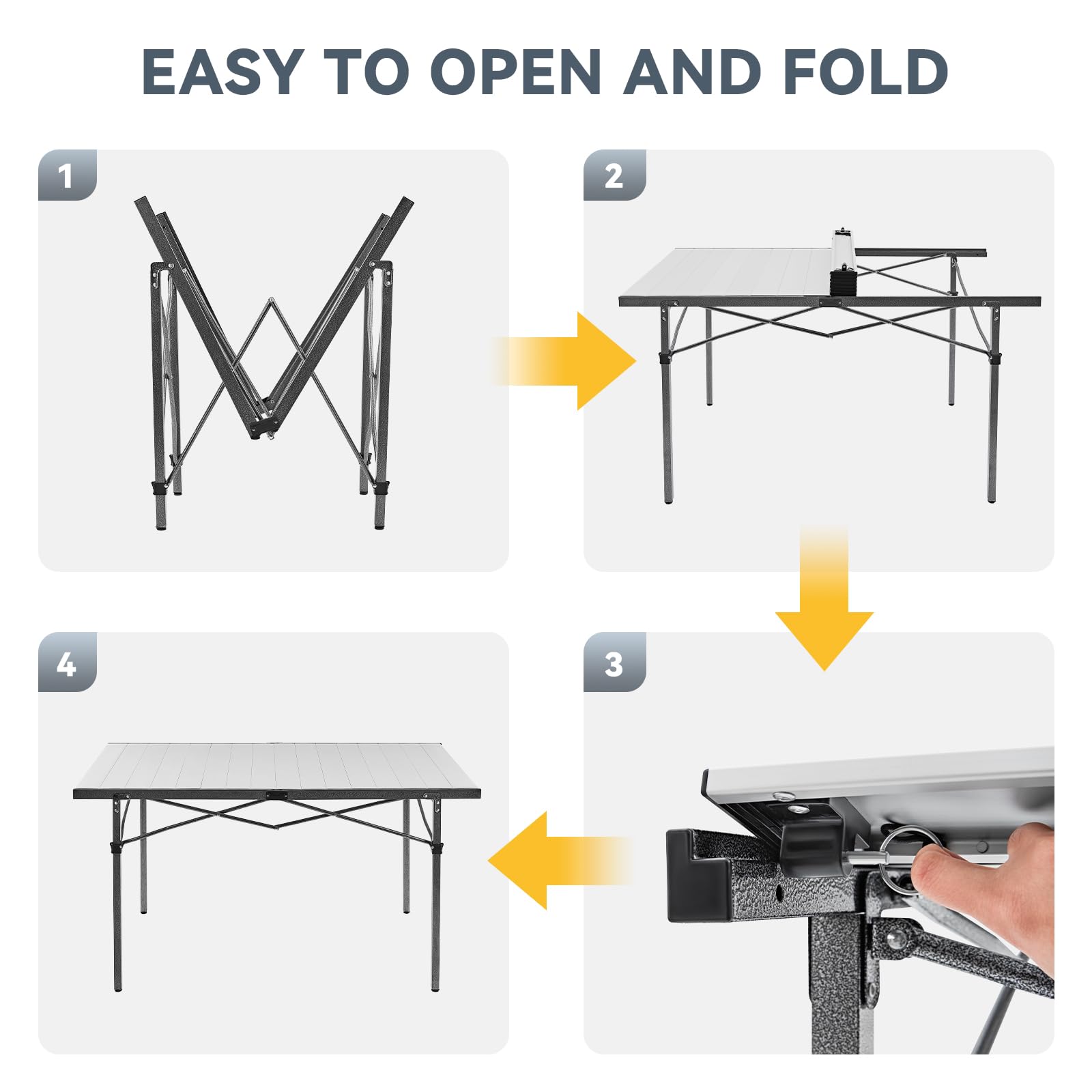 EASY TO OPEN AND FOLD

1

2

4

3