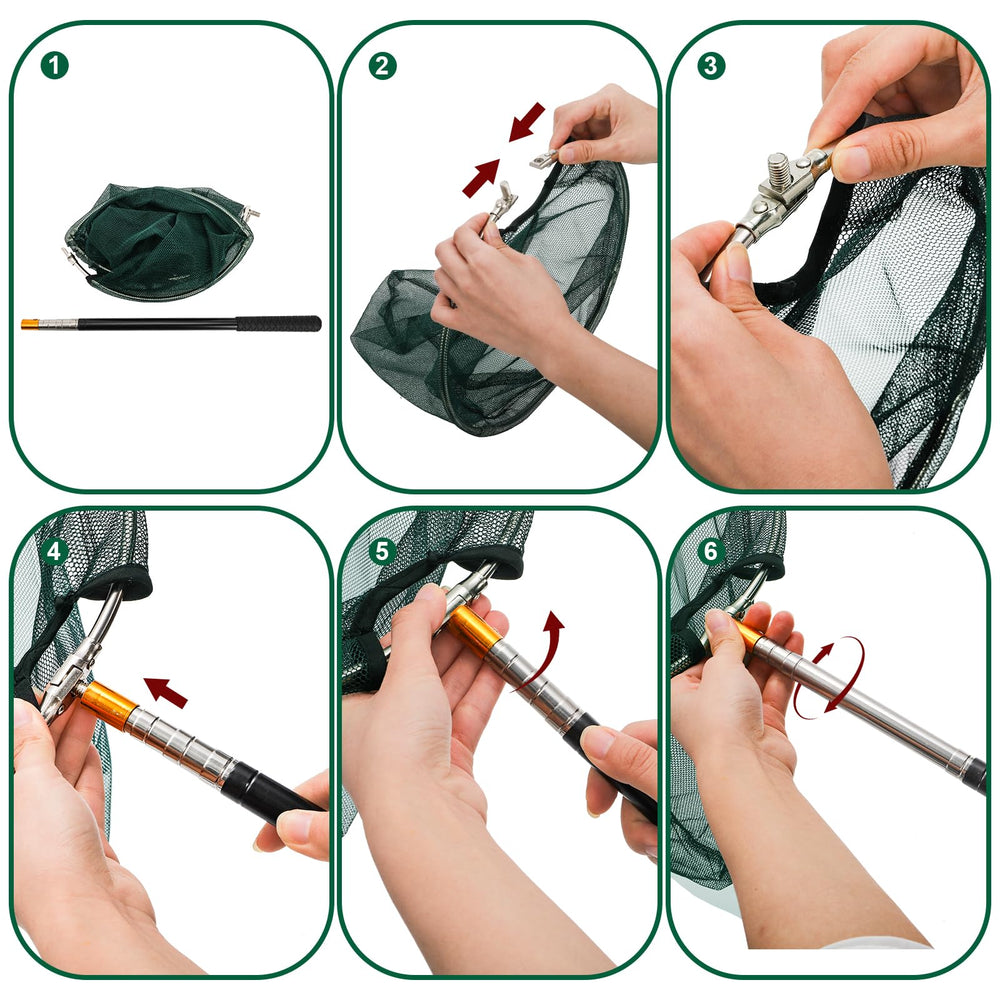 1

2

3

4

5

6