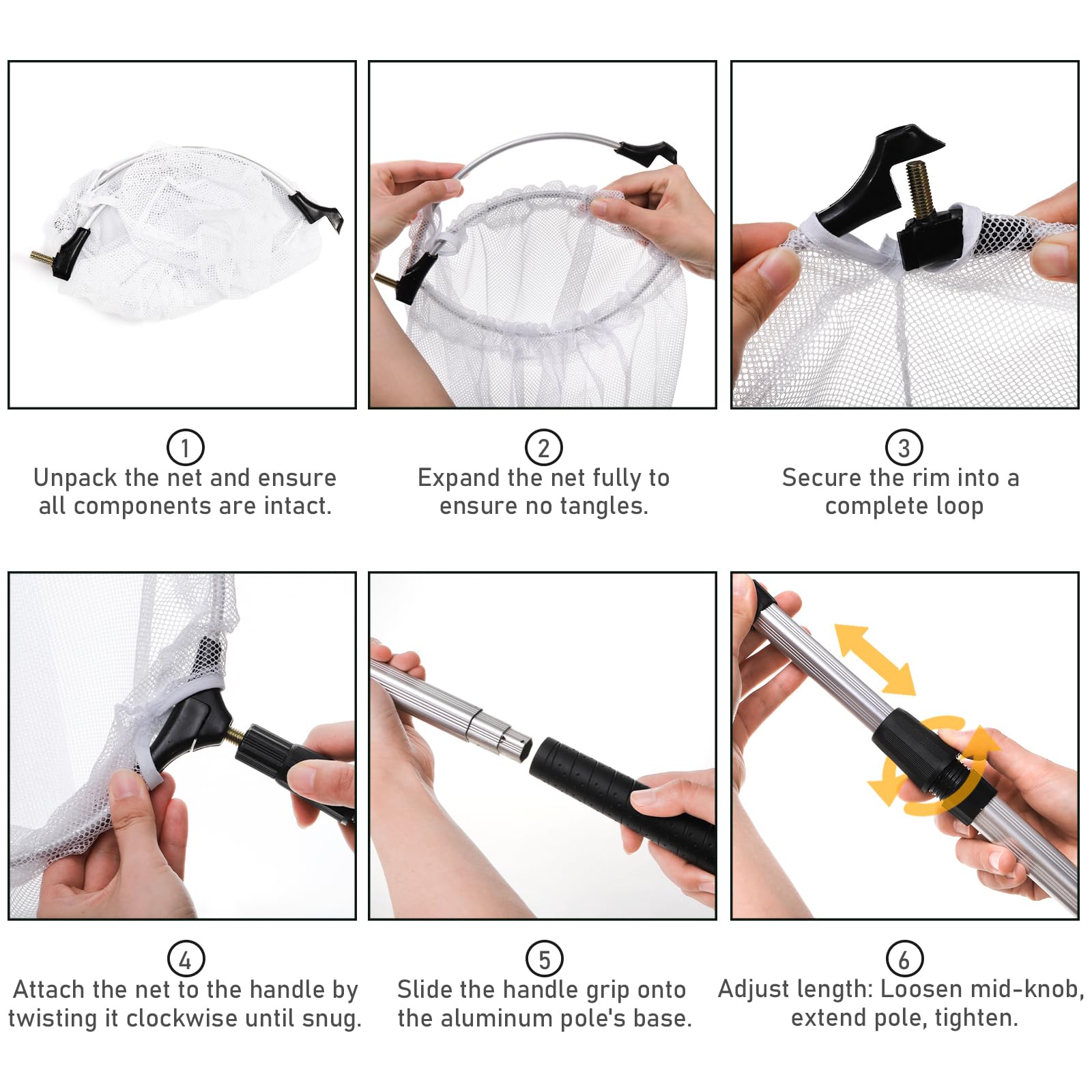 1
Unpack the net and ensure all components are intact.

2
Expand the net fully to ensure no tangles.

3
Secure the rim into a complete loop

4
Attach the net to the handle by twisting it clockwise until snug.

5
Slide the handle grip onto the aluminum pole's base.

6
Adjust length: Loosen mid-knob, extend pole, tighten.