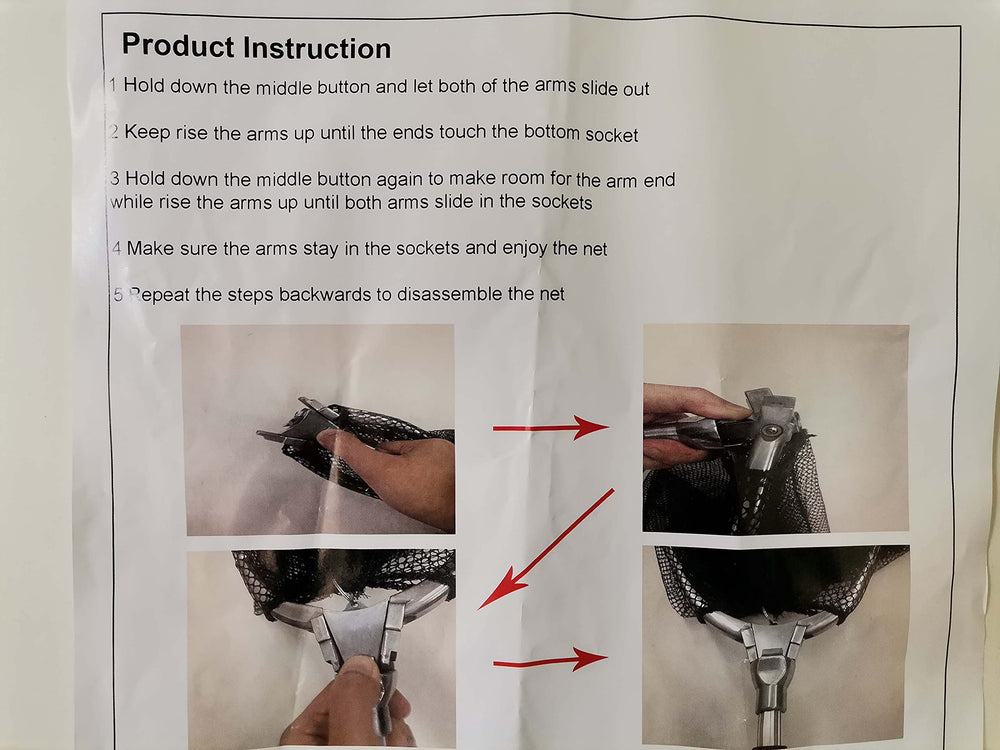 Product Instruction

1 Hold down the middle button and let both of the arms slide out

2 Keep rise the arms up until the ends touch the bottom socket

3 Hold down the middle button again to make room for the arm end while rise the arms up until both arms slide in the sockets

4 Make sure the arms stay in the sockets and enjoy the net

5 Repeat the steps backwards to disassemble the net