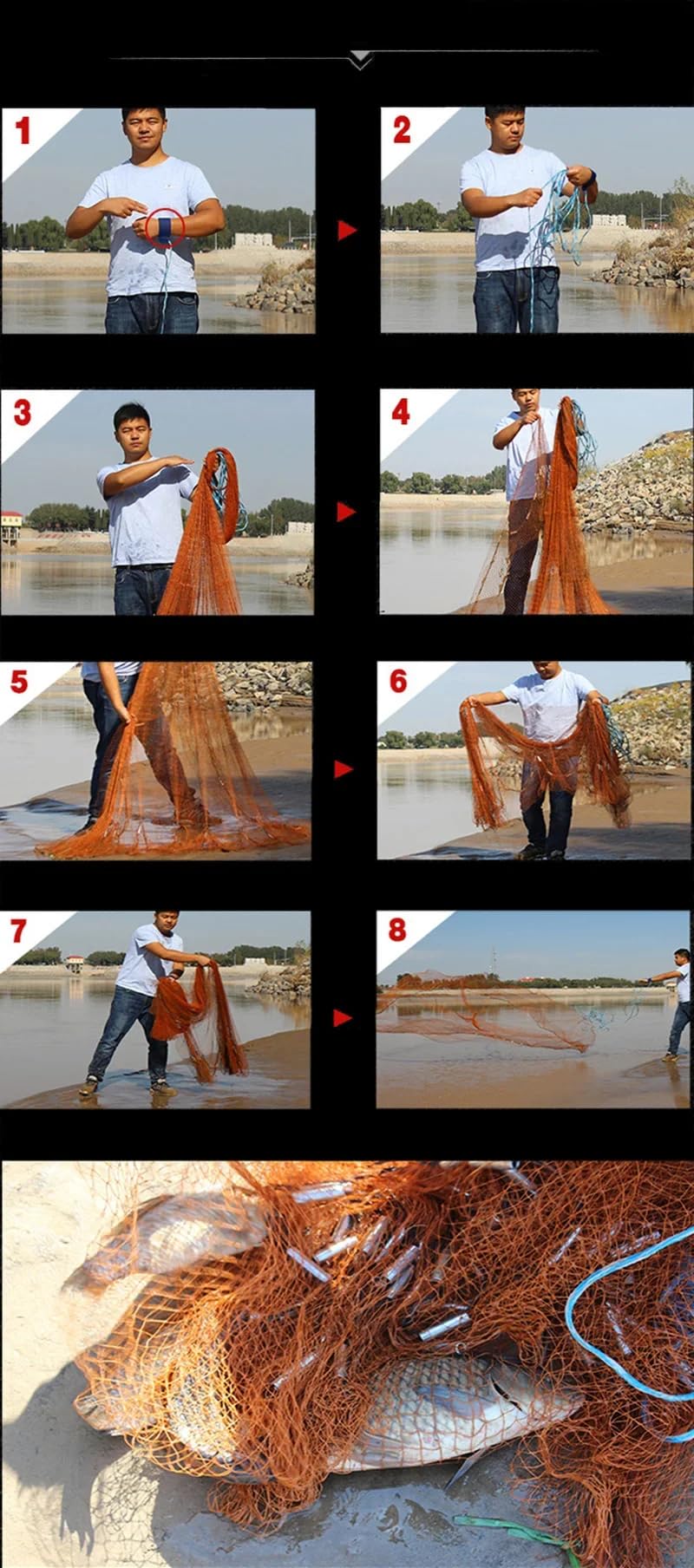 1

2

3

4

5

6

7

8