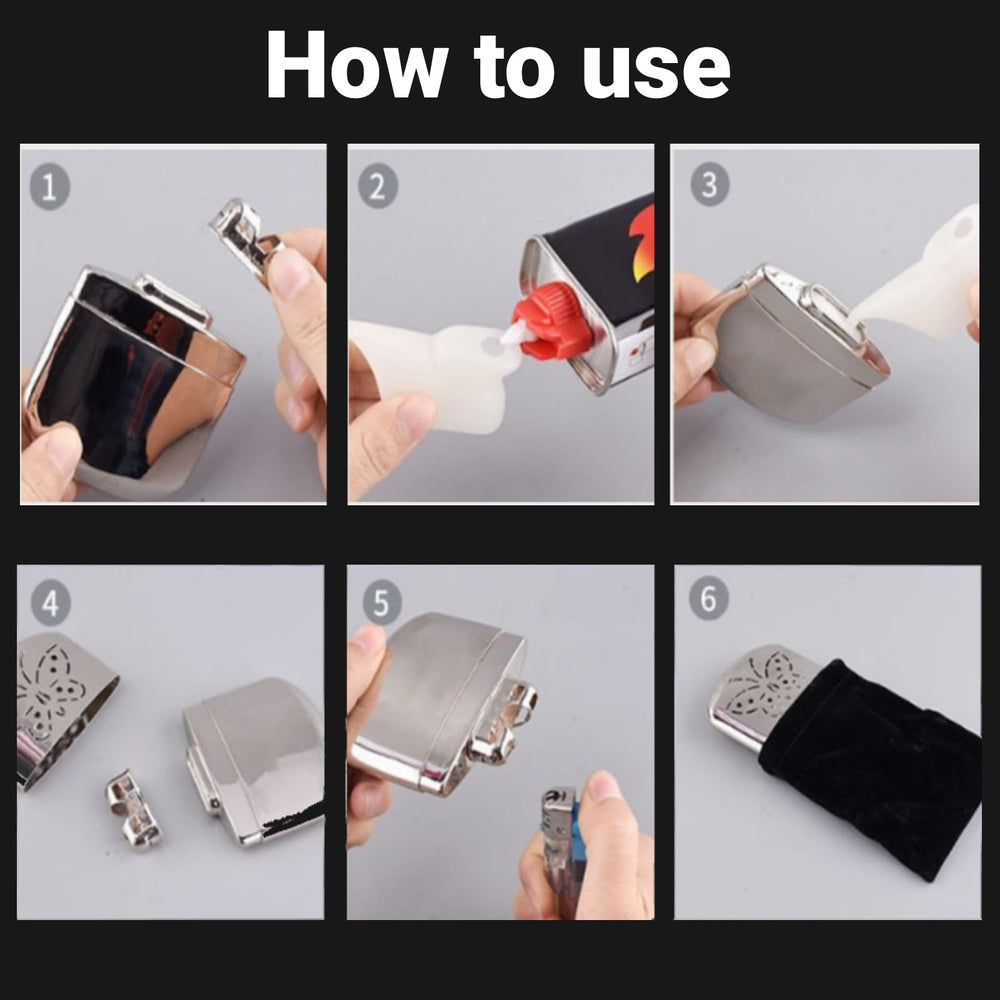 How to use

1

2

3

4

5

6