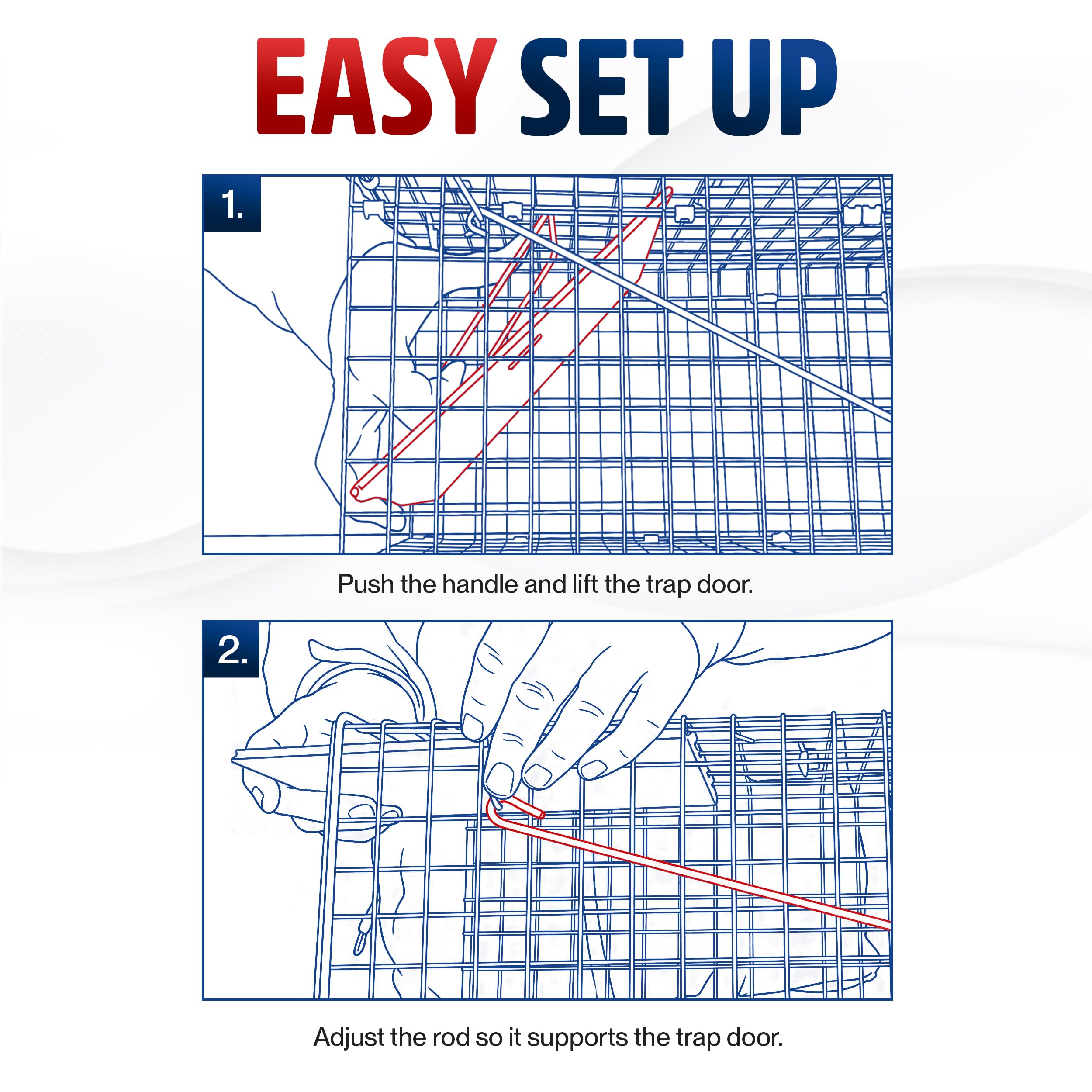 EASY SET UP

1.

Push the handle and lift the trap door.

2.

Adjust the rod so it supports the trap door.