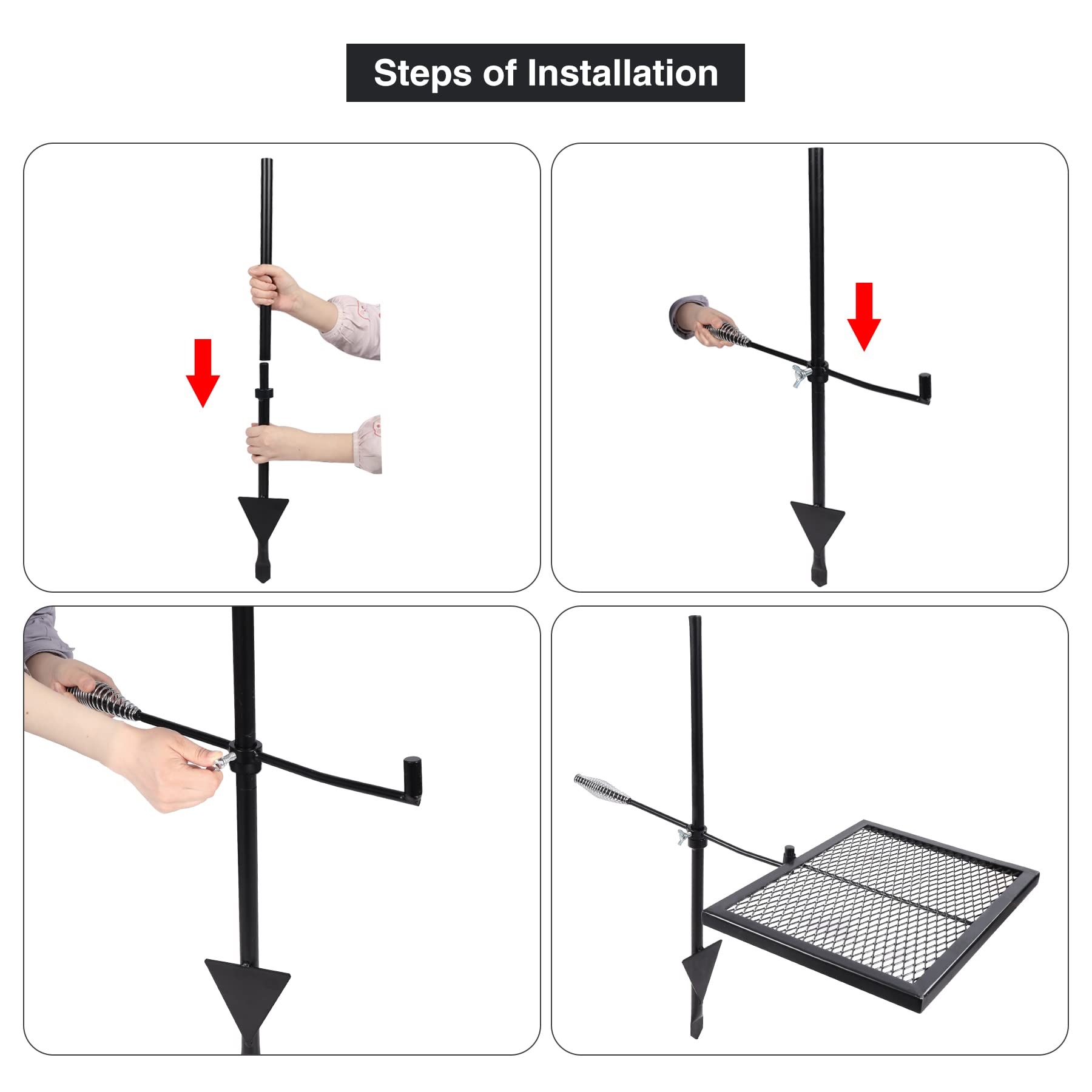 Steps of Installation