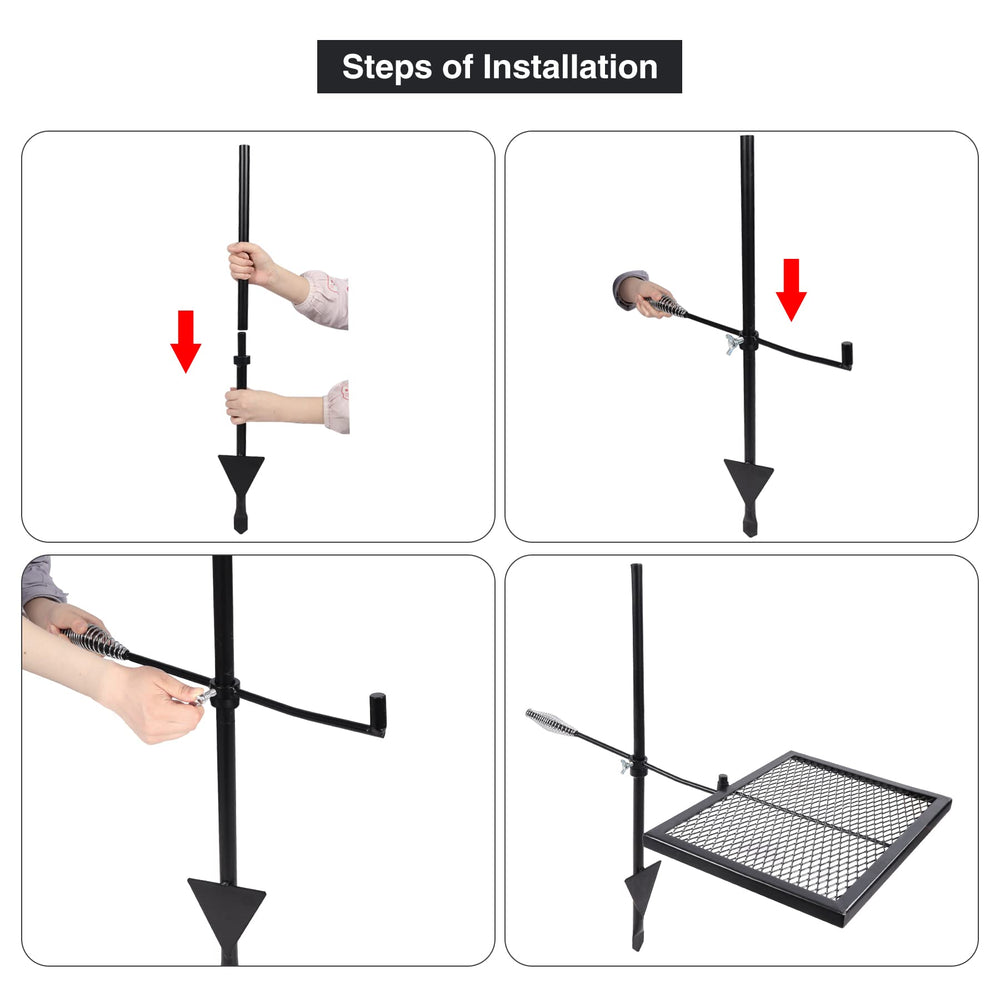 Steps of Installation