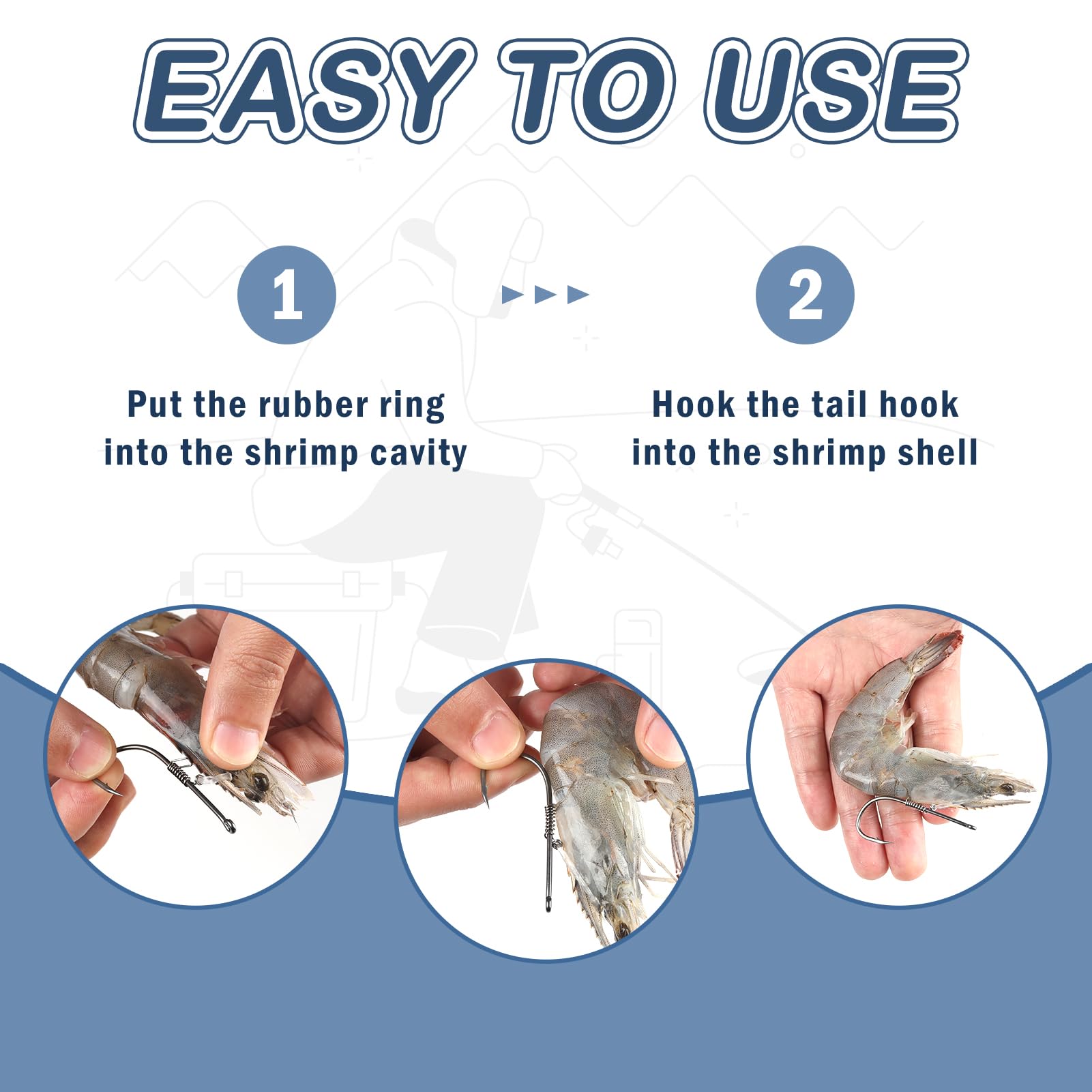 EASY TO USE

1

Put the rubber ring into the shrimp cavity

2

Hook the tail hook into the shrimp shell