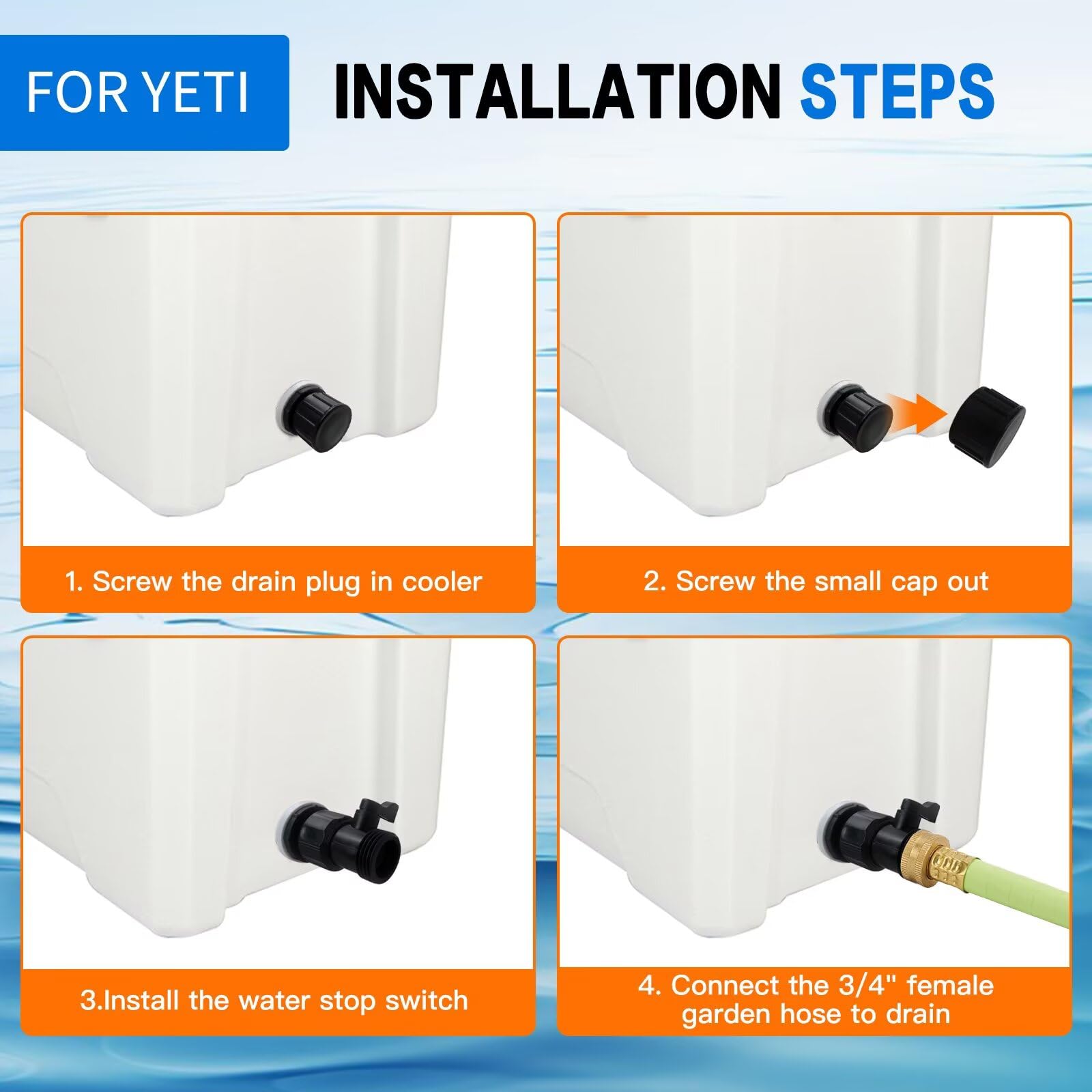 FOR YETI

INSTALLATION STEPS

1. Screw the drain plug in cooler

2. Screw the small cap out

3.Install the water stop switch

4. Connect the 3/4" female garden hose to drain