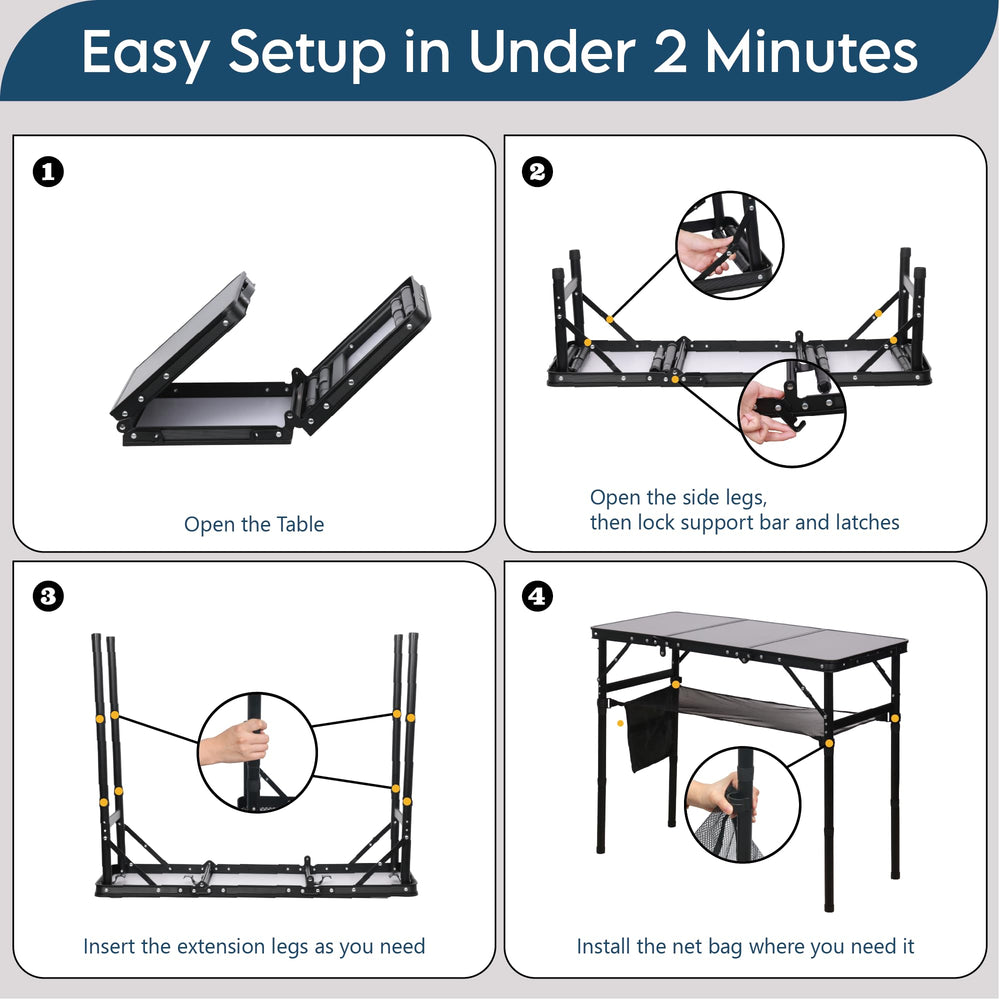 Easy Setup in Under 2 Minutes

1

Open the Table

2

Open the side legs, then lock support bar and latches

3

Insert the extension legs as you need

4

Install the net bag where you need it