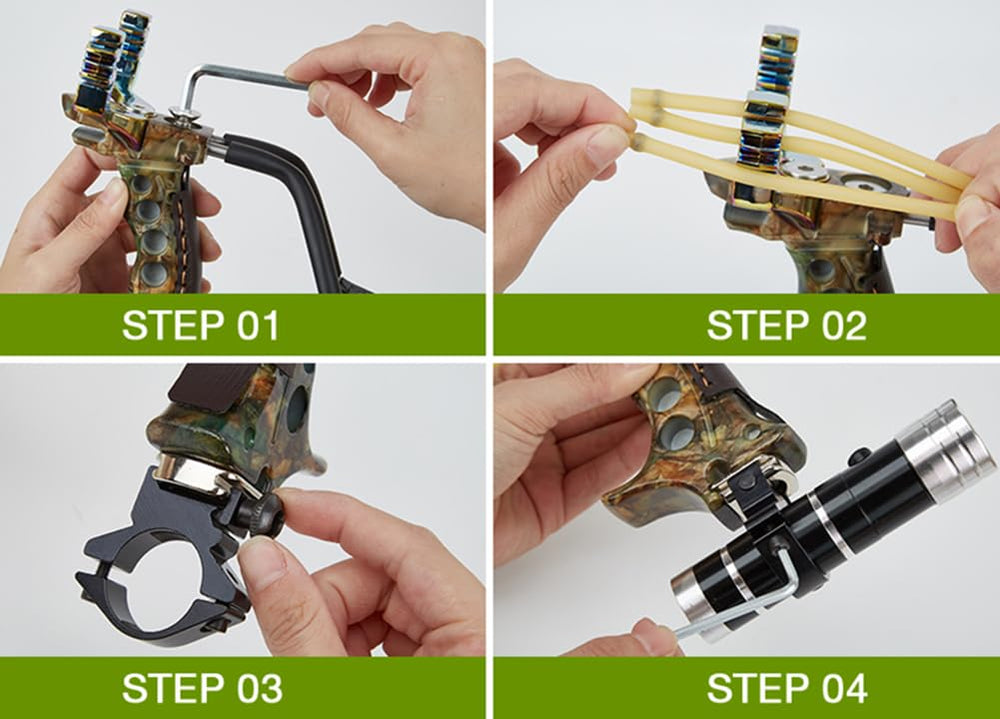 STEP 01

STEP 02

STEP 03

STEP 04