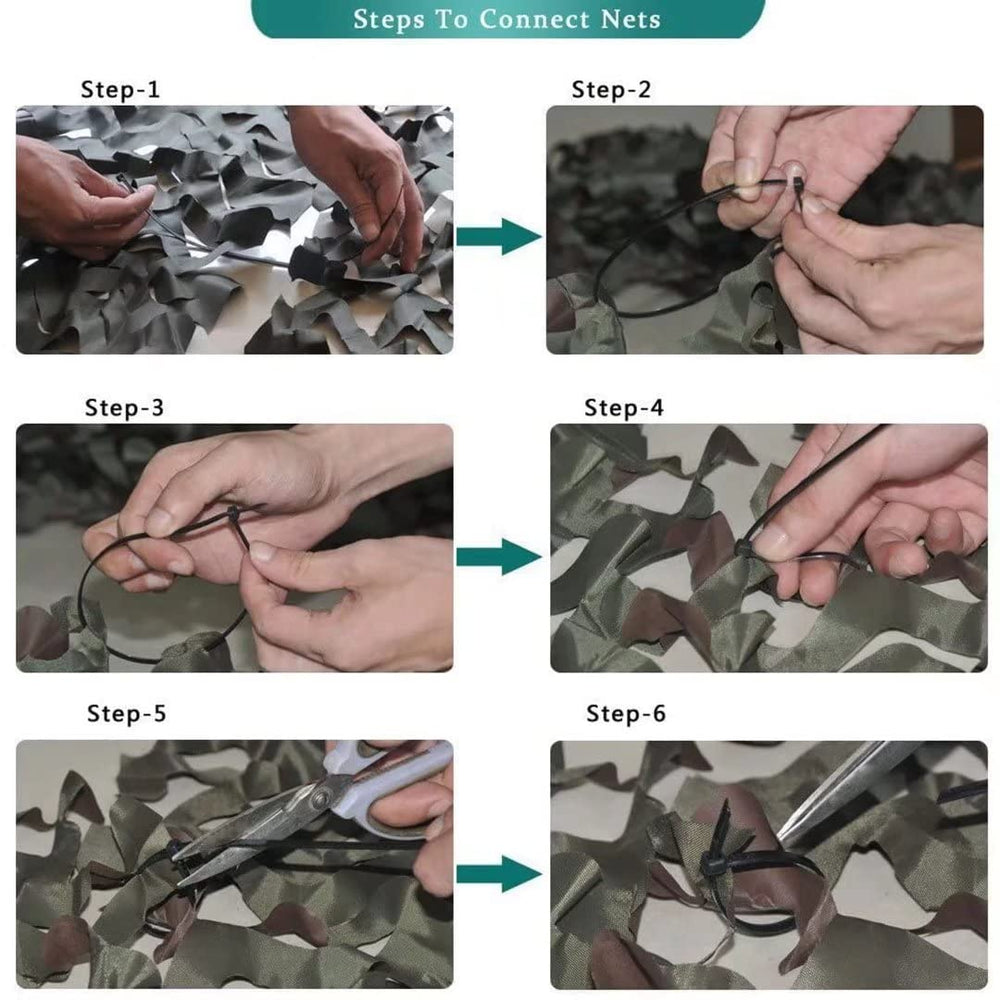 Steps To Connect Nets

Step-1

Step-2

Step-3

Step-4

Step-5

Step-6