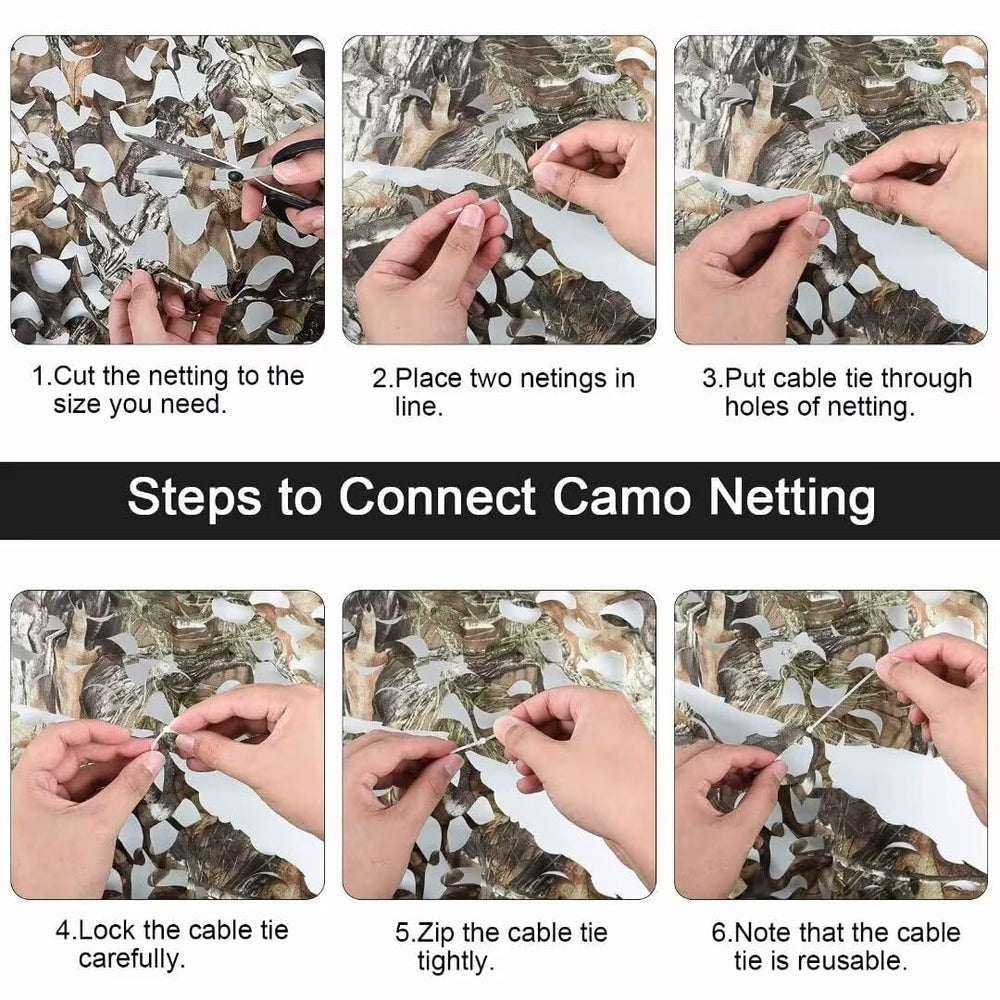 1.Cut the netting to the size you need.

2.Place two netings in line.

3.Put cable tie through holes of netting.

Steps to Connect Camo Netting

4.Lock the cable tie carefully.

5.Zip the cable tie tightly.

6.Note that the cable tie is reusable.