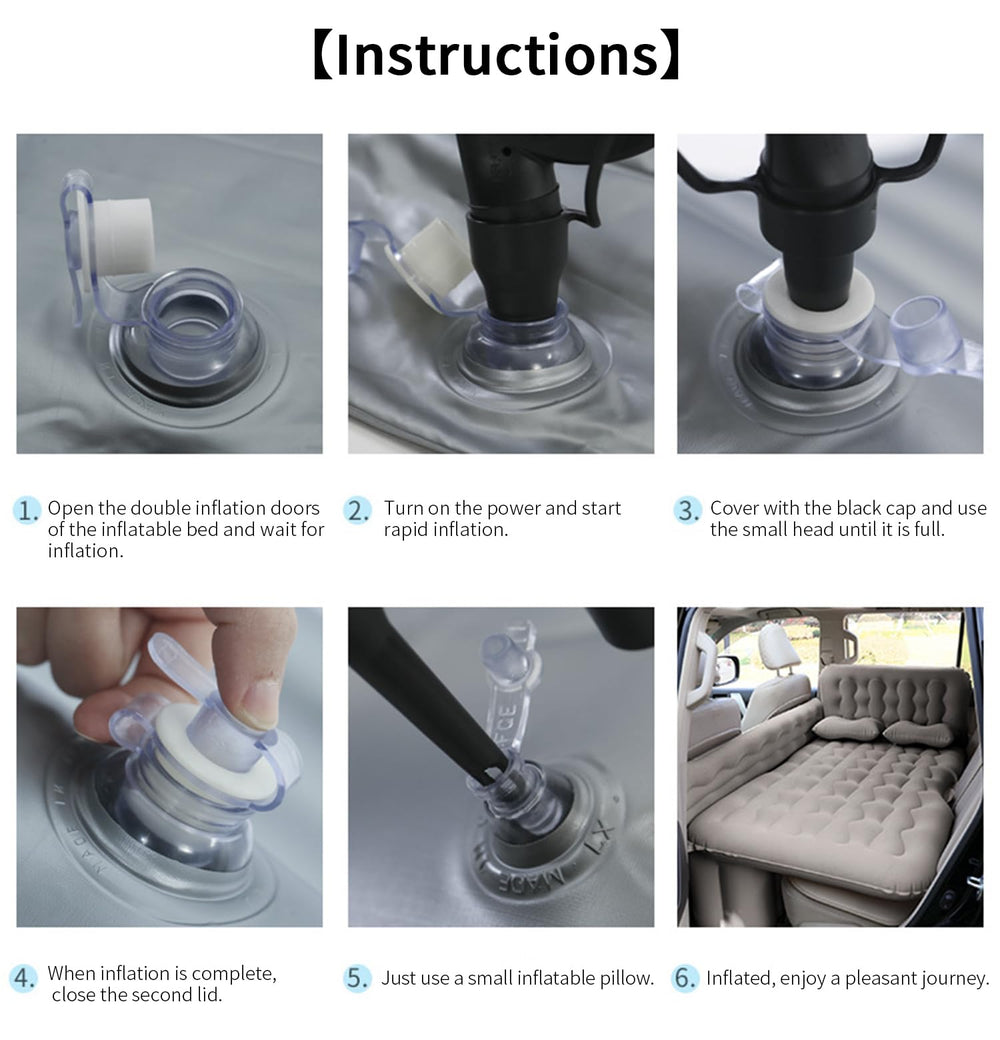 【Instructions】

1. Open the double inflation doors of the inflatable bed and wait for inflation.

2. Turn on the power and start rapid inflation.

3. Cover with the black cap and use the small head until it is full.

4. When inflation is complete, close the second lid.

5. Just use a small inflatable pillow.

6. Inflated, enjoy a pleasant journey.