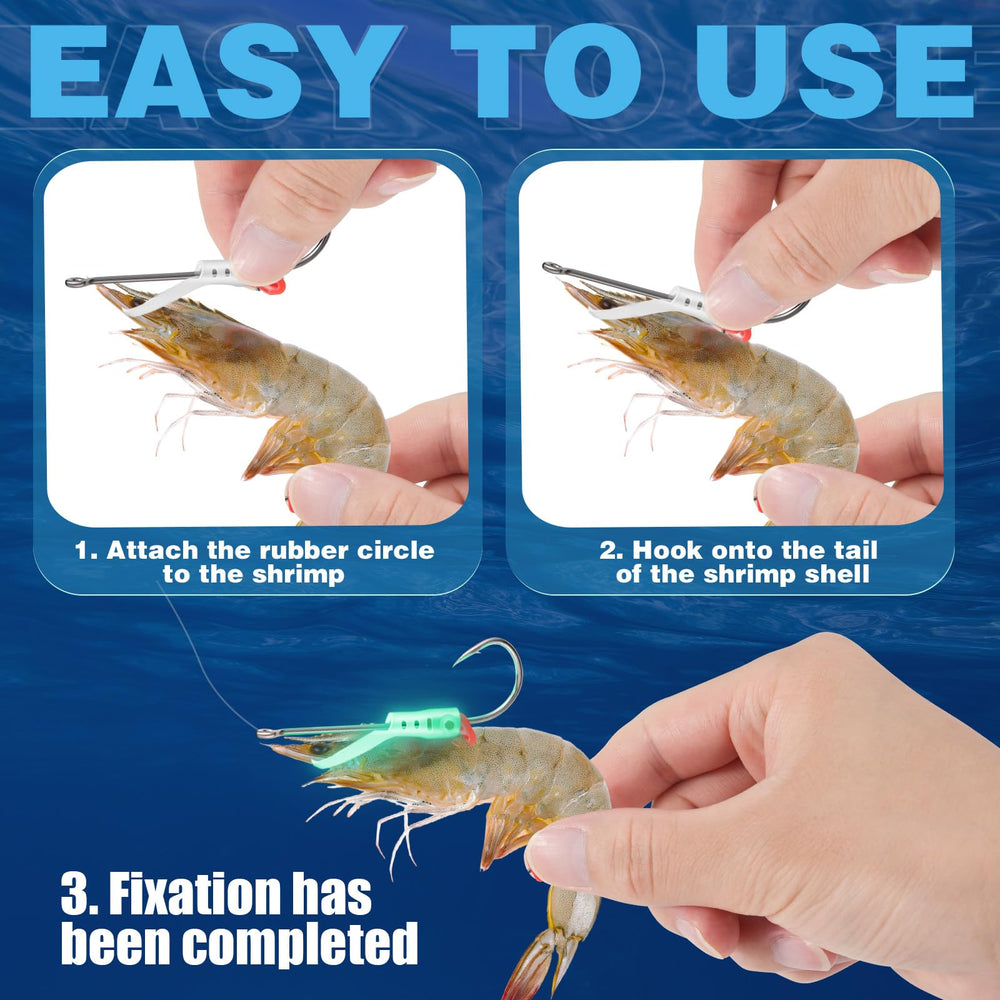 EASY TO USE

1. Attach the rubber circle to the shrimp

2. Hook onto the tail of the shrimp shell

3. Fixation has been completed