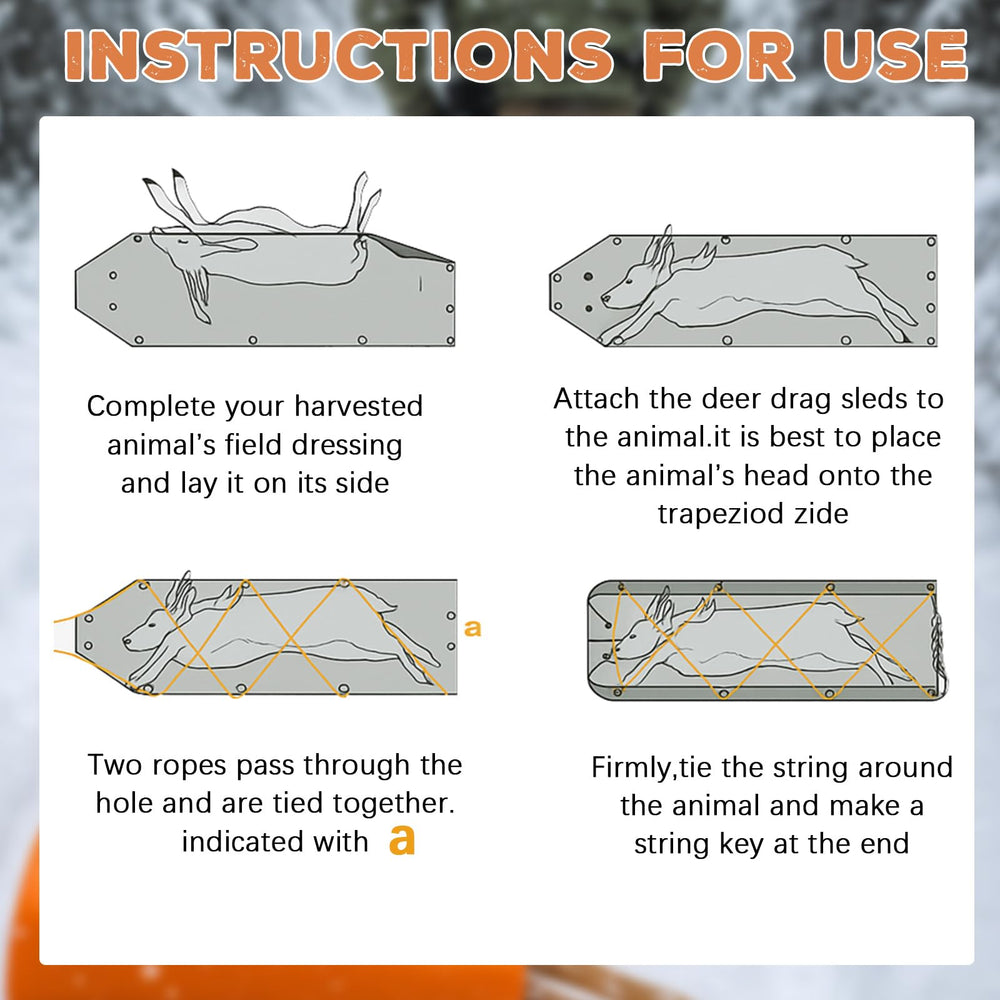 INSTRUCTIONS FOR USE

Complete your harvested animal's field dressing and lay it on its side

Attach the deer drag sleds to the animal.it is best to place the animal's head onto the trapeziod zide

a

Two ropes pass through the hole and are tied together. indicated with a

Firmly,tie the string around the animal and make a string key at the end