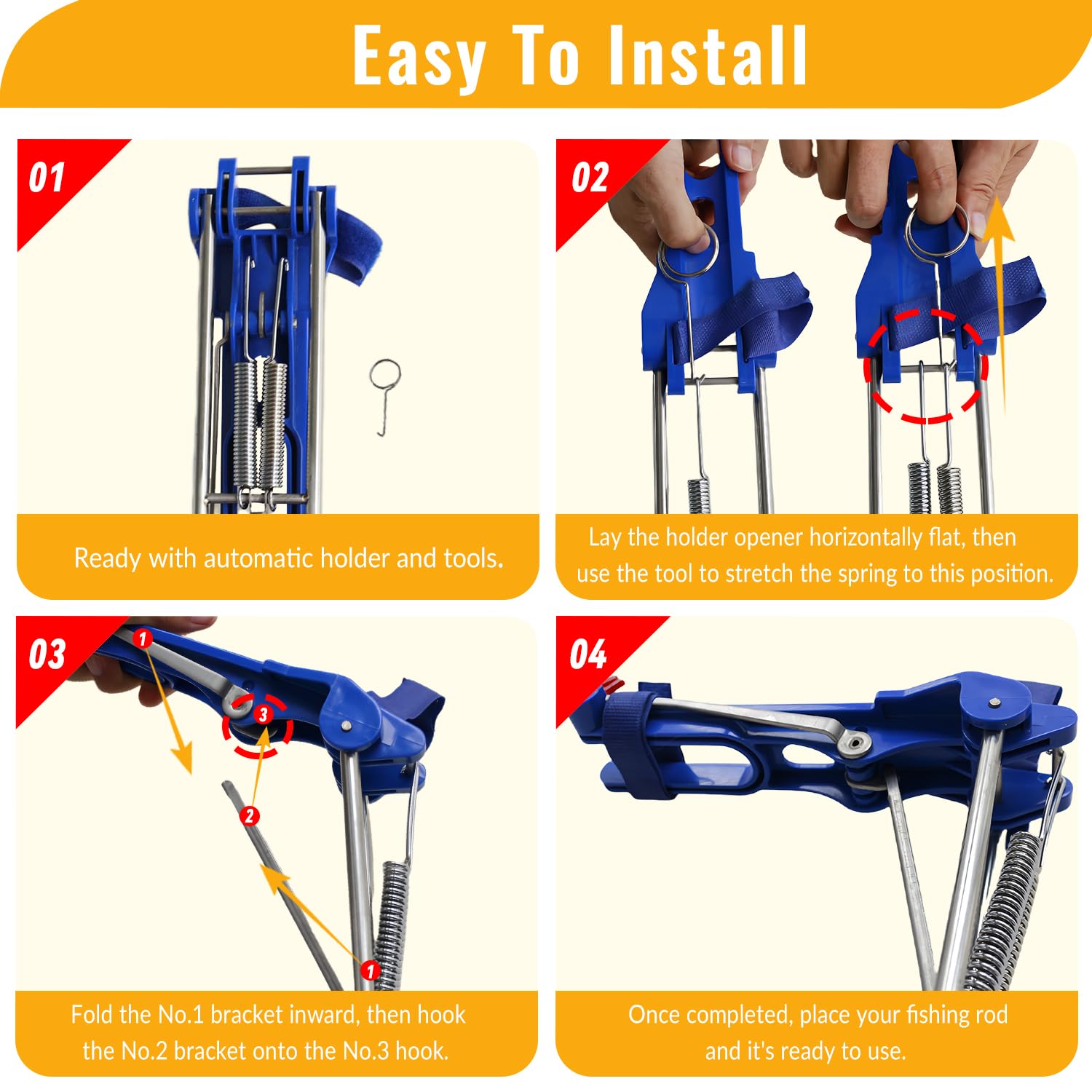 Easy To Install

01

Ready with automatic holder and tools.

02

Lay the holder opener horizontally flat, then use the tool to stretch the spring to this position.

03

1

3

2

1

Fold the No.1 bracket inward, then hook the No.2 bracket onto the No.3 hook.

04

Once completed, place your fishing rod and it's ready to use.