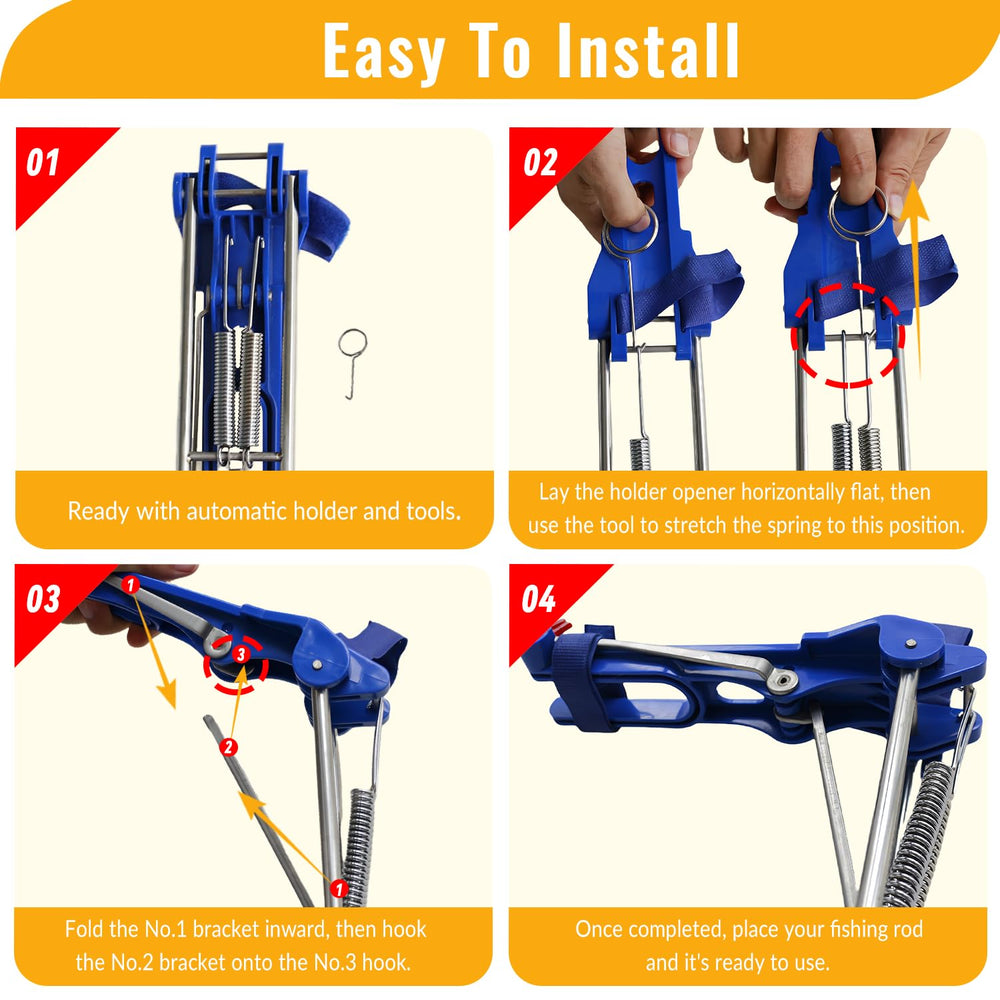 Easy To Install

01

Ready with automatic holder and tools.

02

Lay the holder opener horizontally flat, then use the tool to stretch the spring to this position.

03

1

3

2

1

Fold the No.1 bracket inward, then hook the No.2 bracket onto the No.3 hook.

04

Once completed, place your fishing rod and it's ready to use.