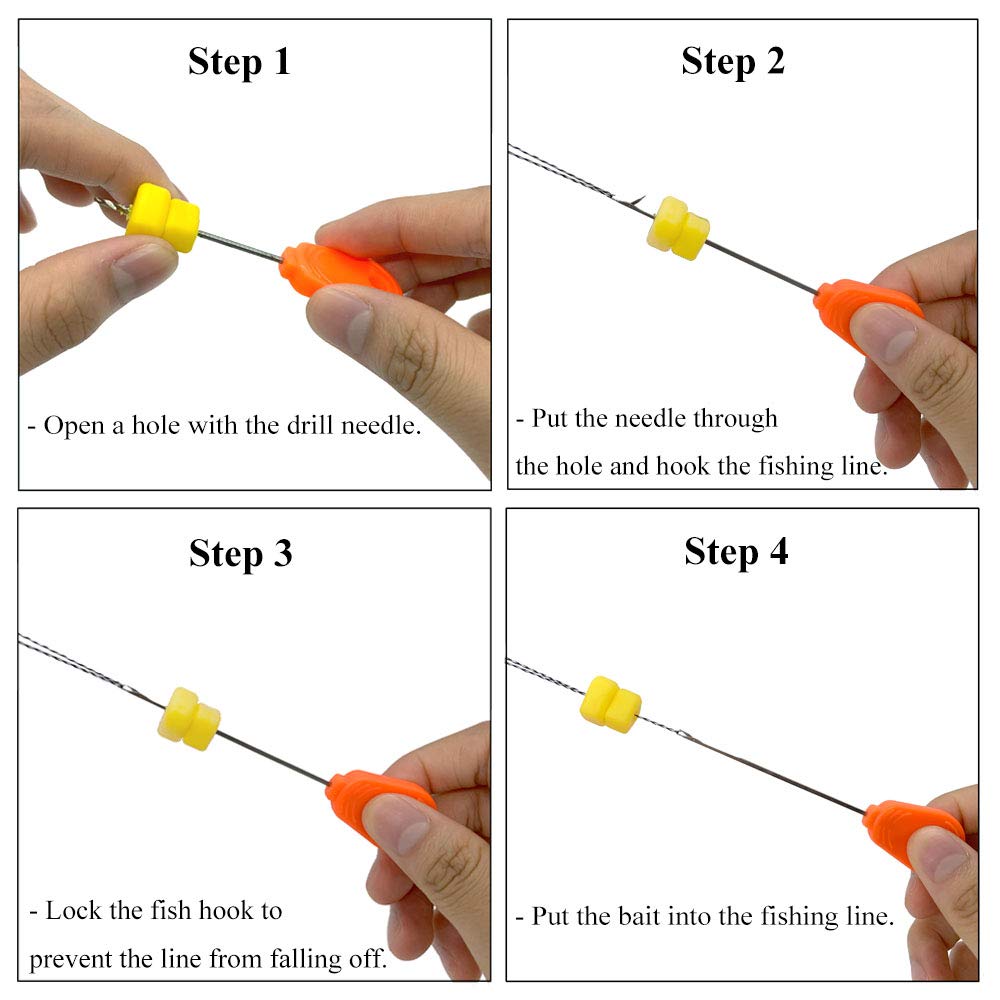 Step 1

- Open a hole with the drill needle.

Step 2

- Put the needle through the hole and hook the fishing line.

Step 3

- Lock the fish hook to prevent the line from falling off.

Step 4

- Put the bait into the fishing line.