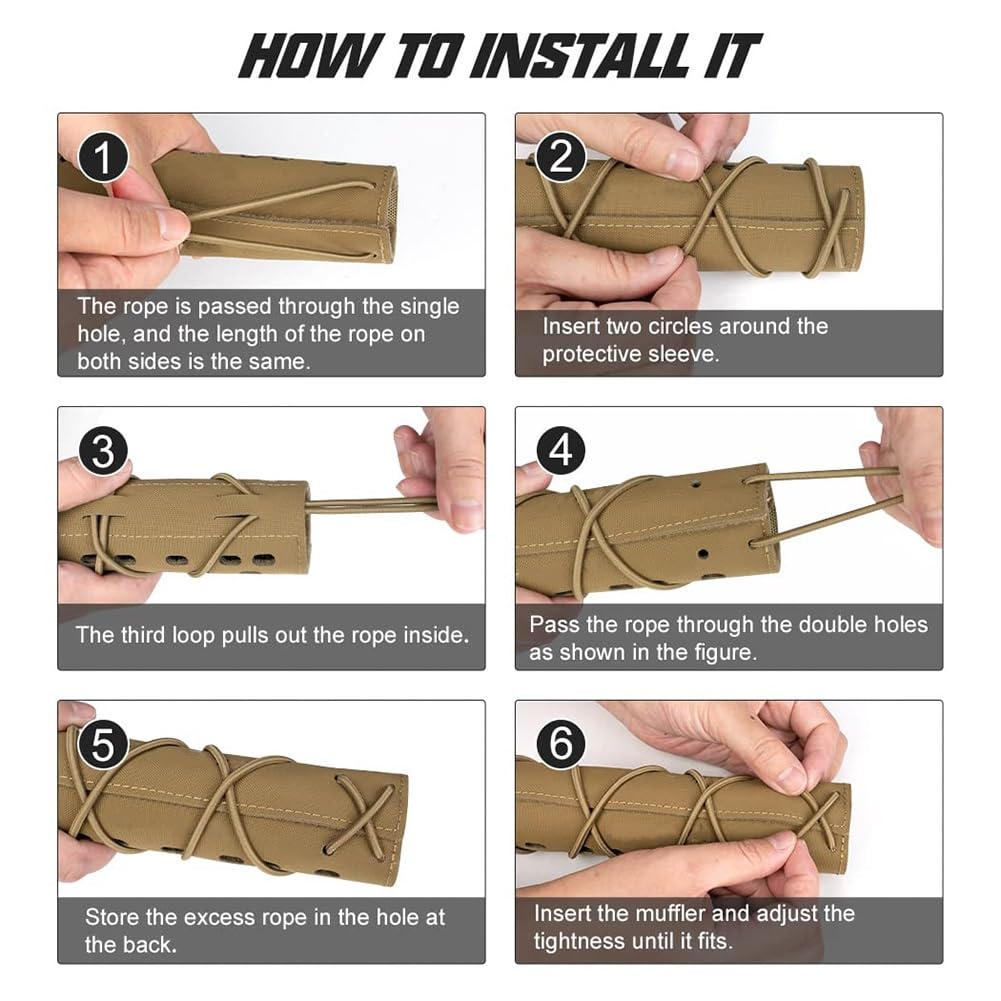 HOW TO INSTALL IT

1
The rope is passed through the single hole, and the length of the rope on both sides is the same.

2
Insert two circles around the protective sleeve.

3
The third loop pulls out the rope inside.

4
Pass the rope through the double holes as shown in the figure.

5
Store the excess rope in the hole at the back.

6
Insert the muffler and adjust the tightness until it fits.