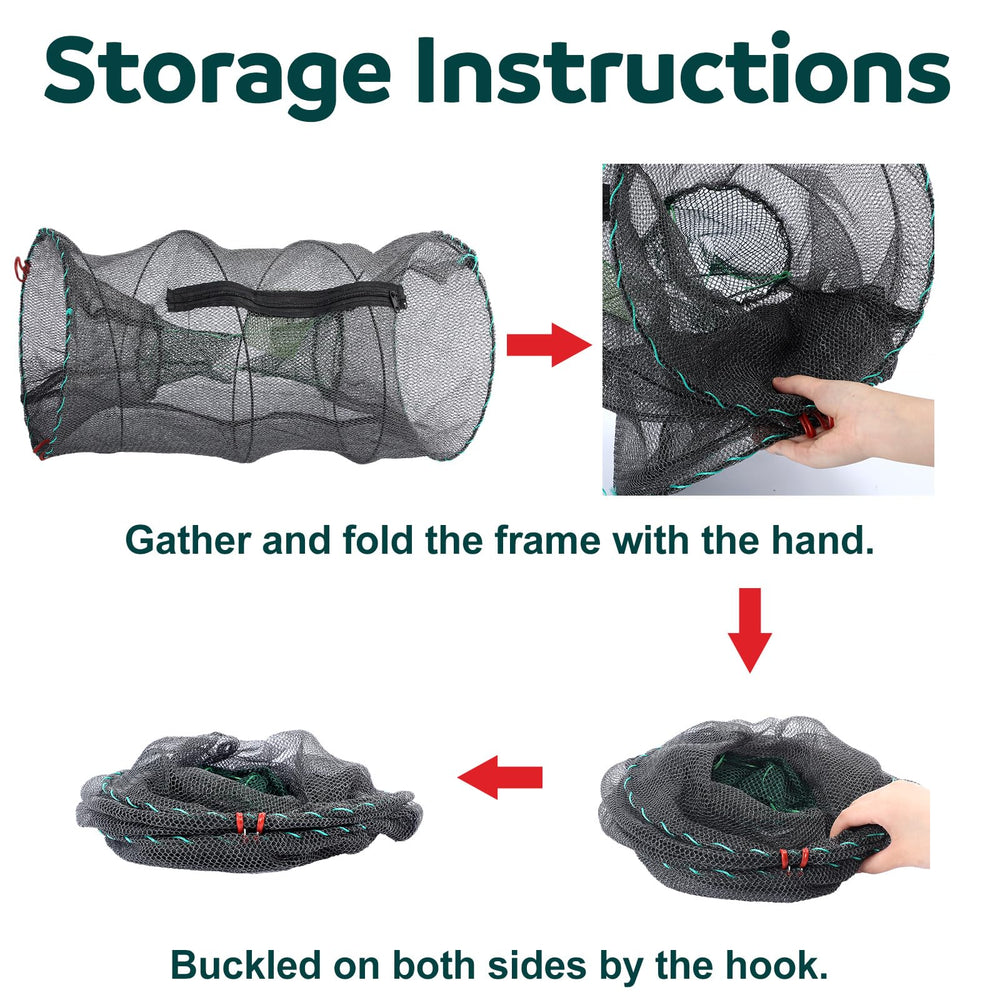 Storage Instructions

Gather and fold the frame with the hand.

Buckled on both sides by the hook.