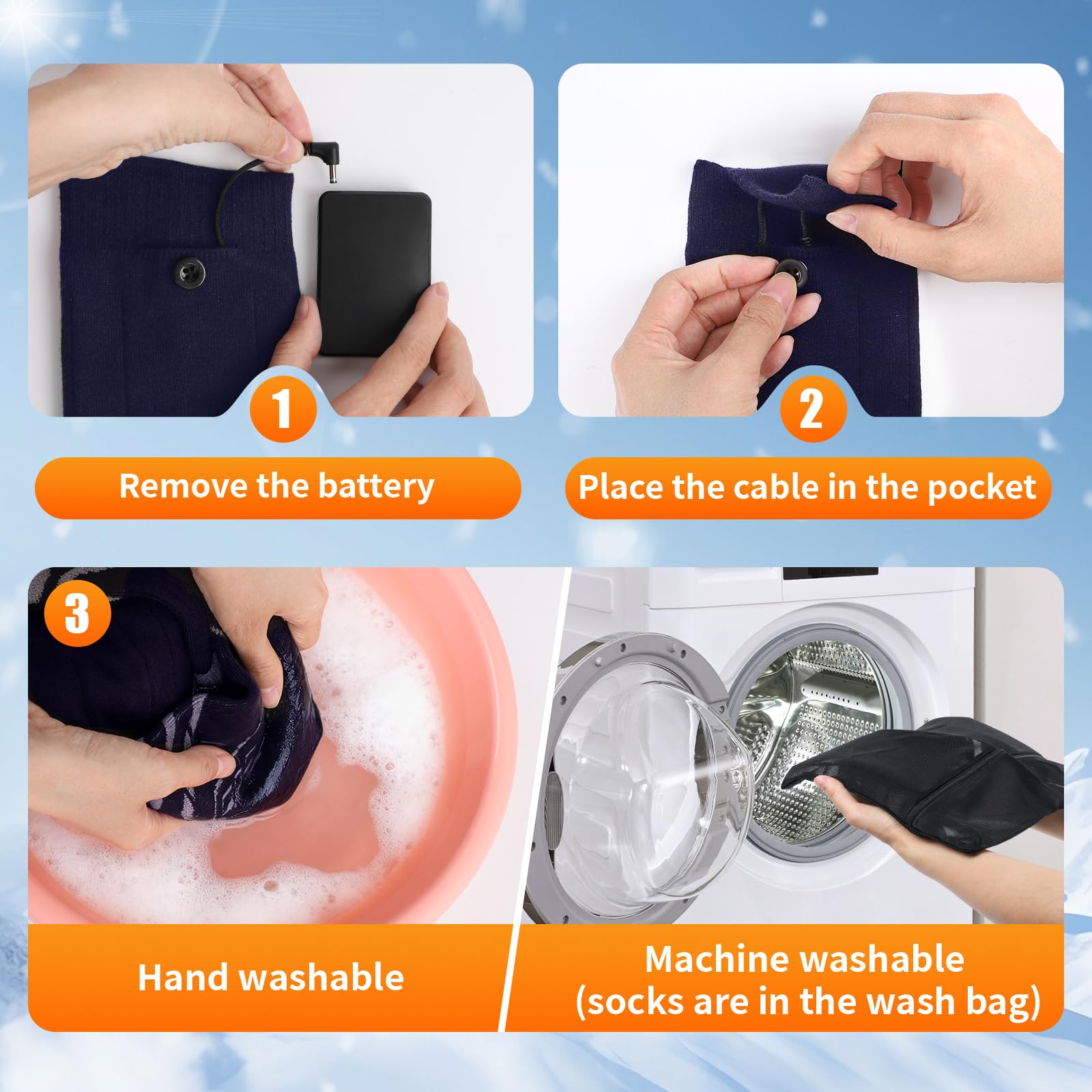 1

Remove the battery

2

Place the cable in the pocket

3

Hand washable

Machine washable (socks are in the wash bag)