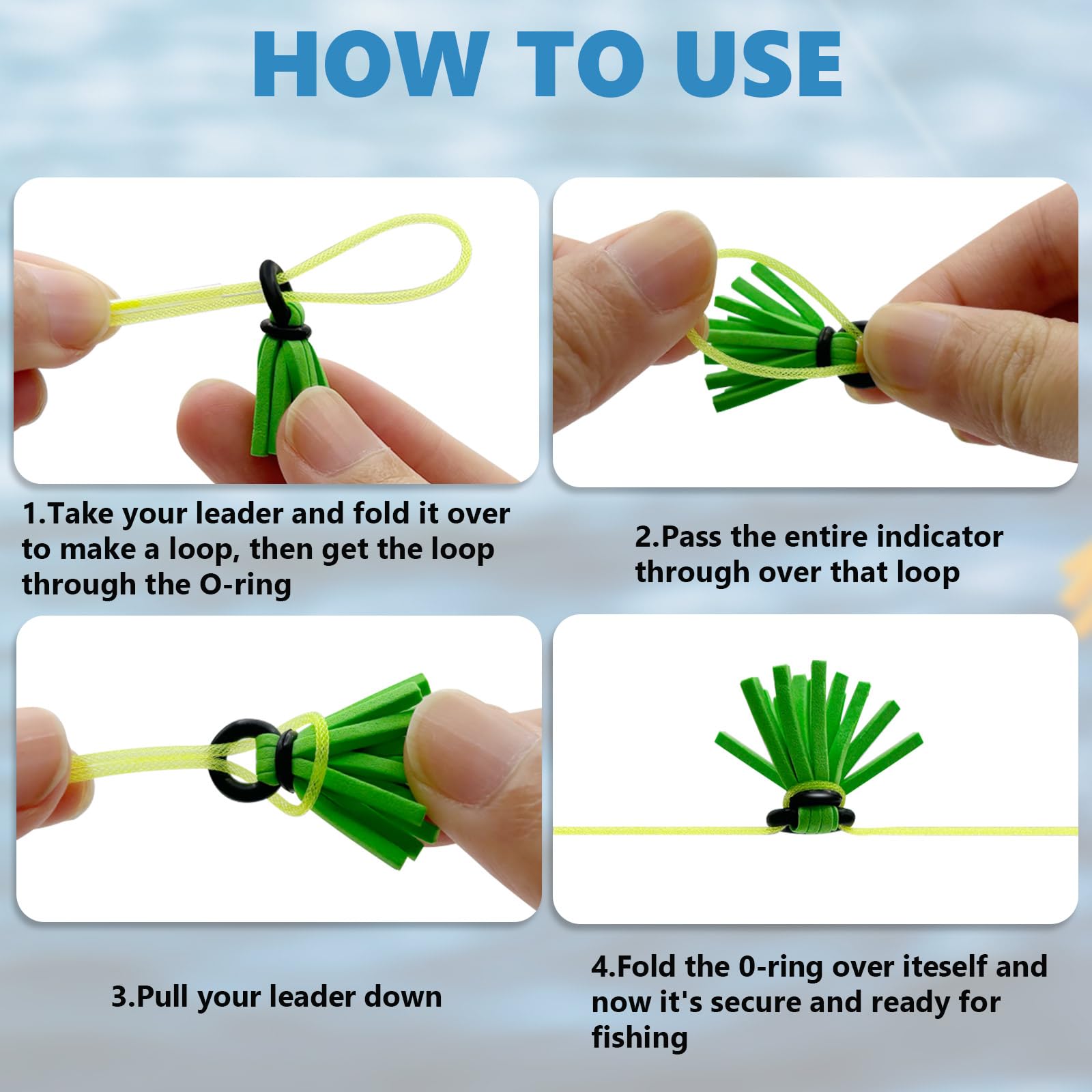 HOW TO USE

1.Take your leader and fold it over to make a loop, then get the loop through the O-ring

2.Pass the entire indicator through over that loop

3.Pull your leader down

4.Fold the 0-ring over iteself and now it's secure and ready for fishing