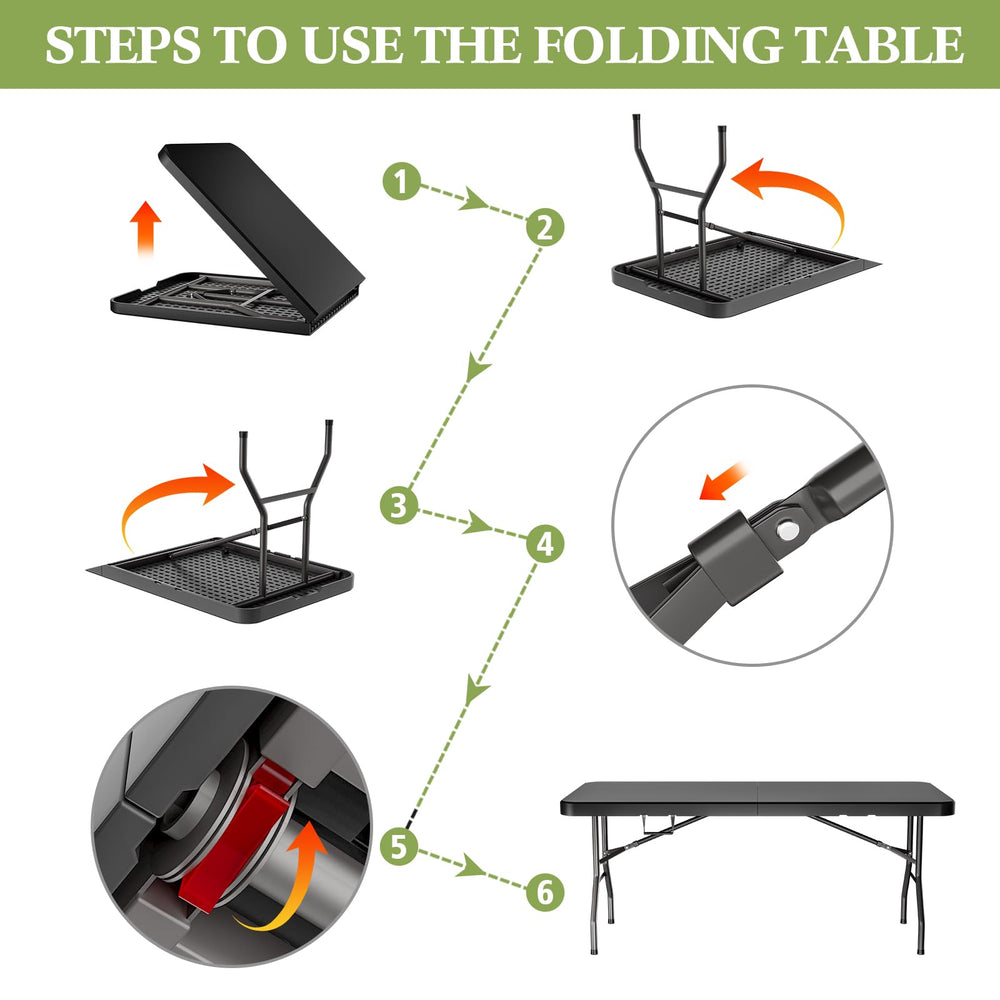 STEPS TO USE THE FOLDING TABLE

1
2
3
4
5
6